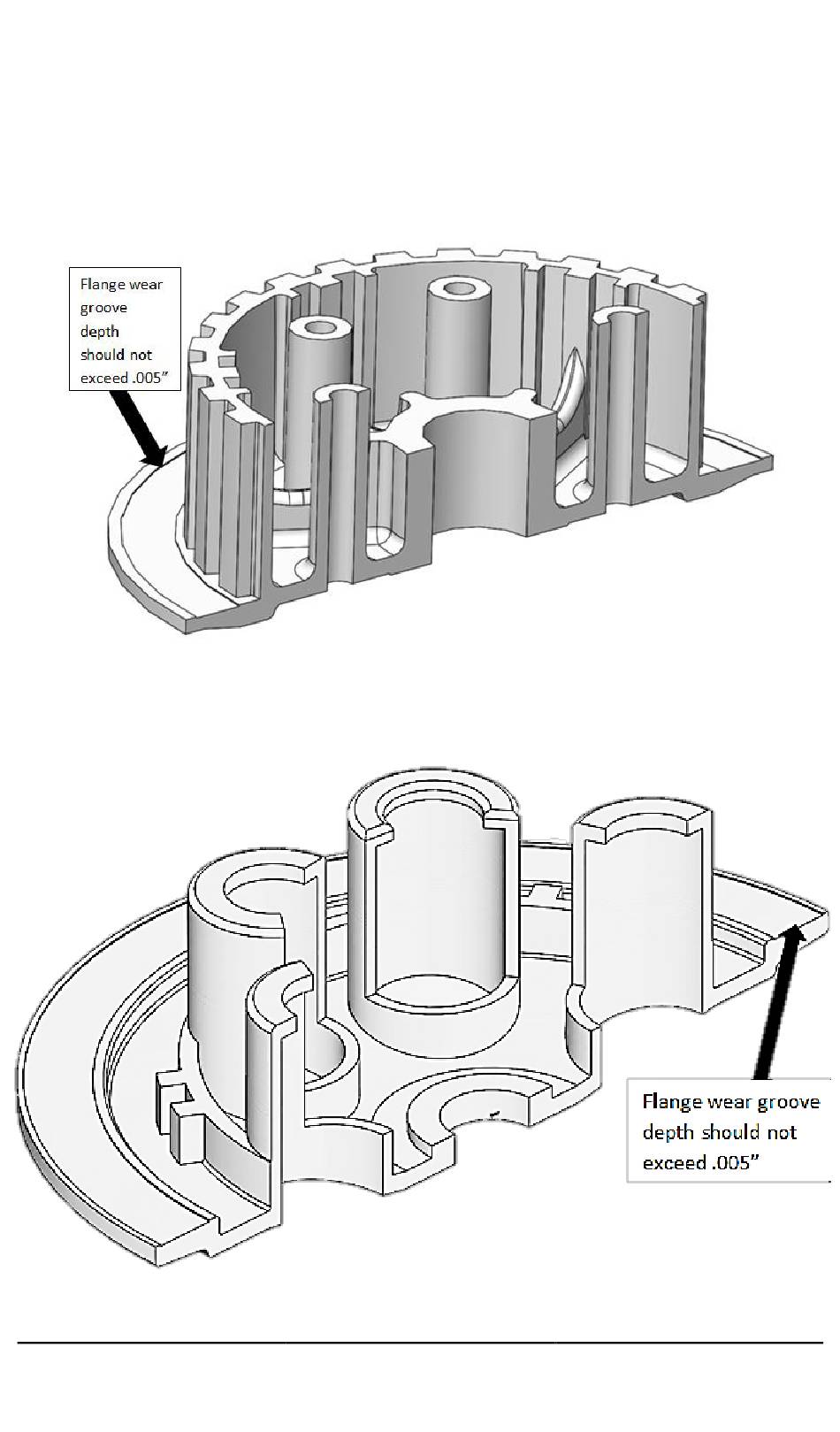 Flange wear groove depth should not exceed .005"

Flange wear groove depth should not exceed .005"