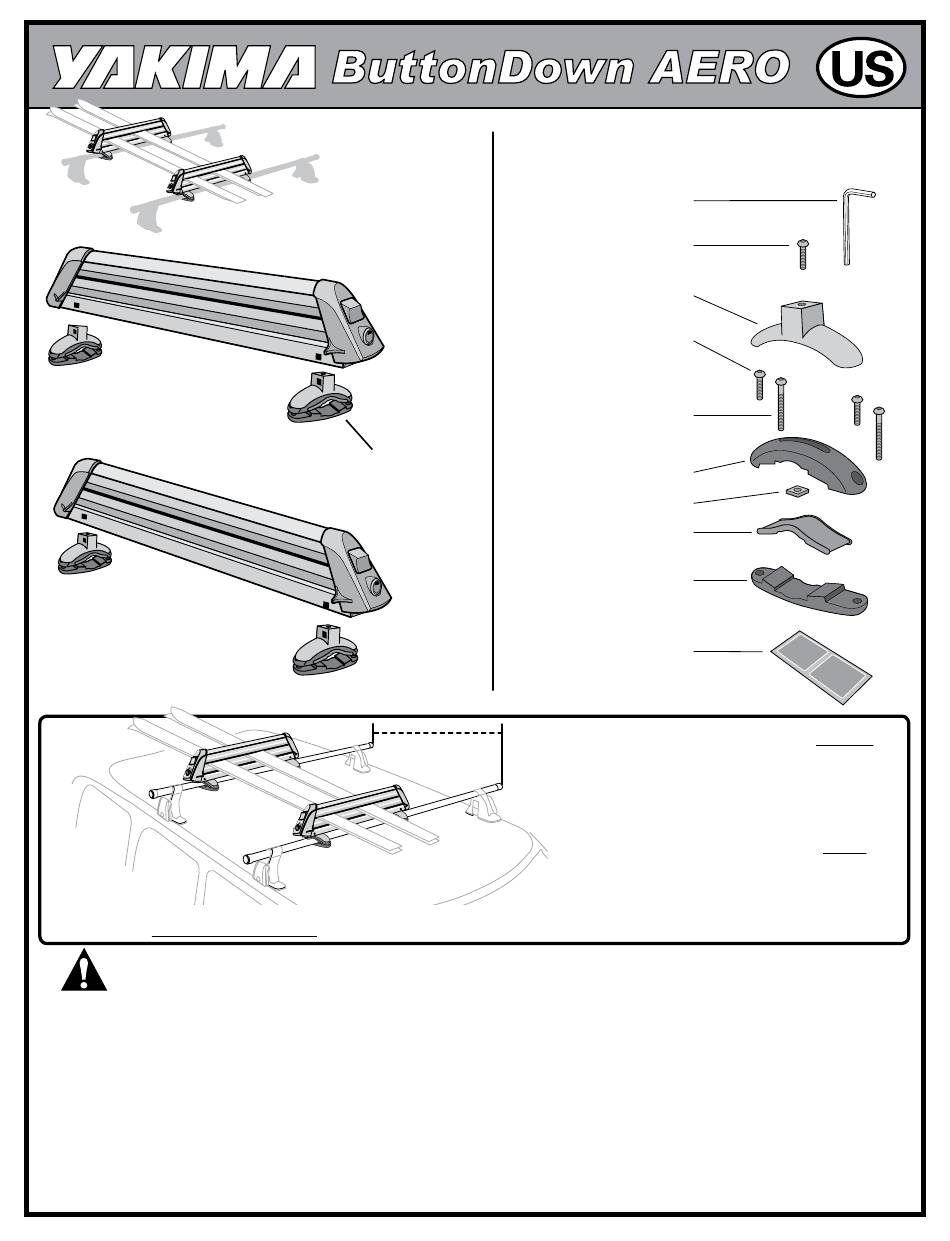 YAKIMA ButtonDown AERO US