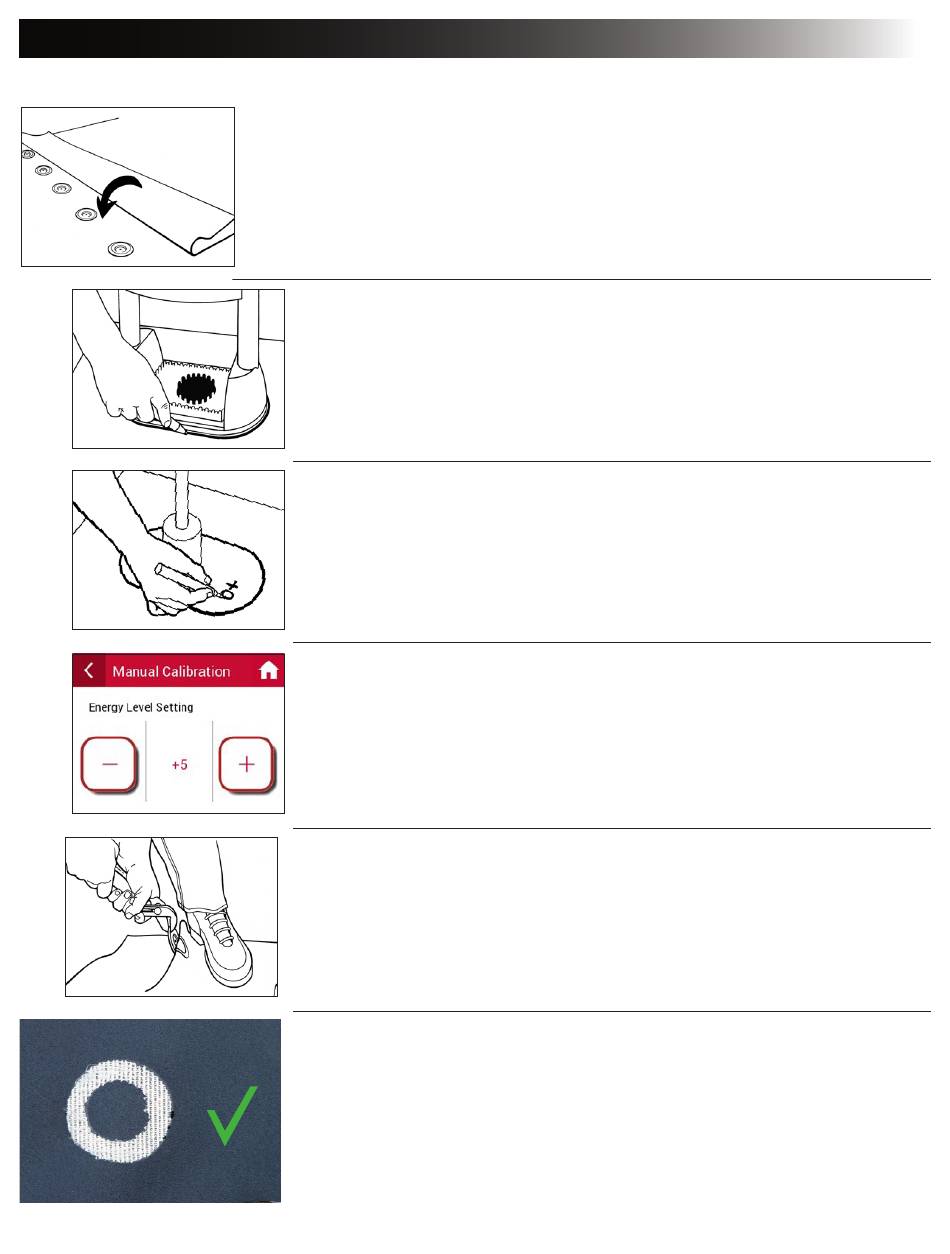 Manual Calibration

Energy Level Setting

+5