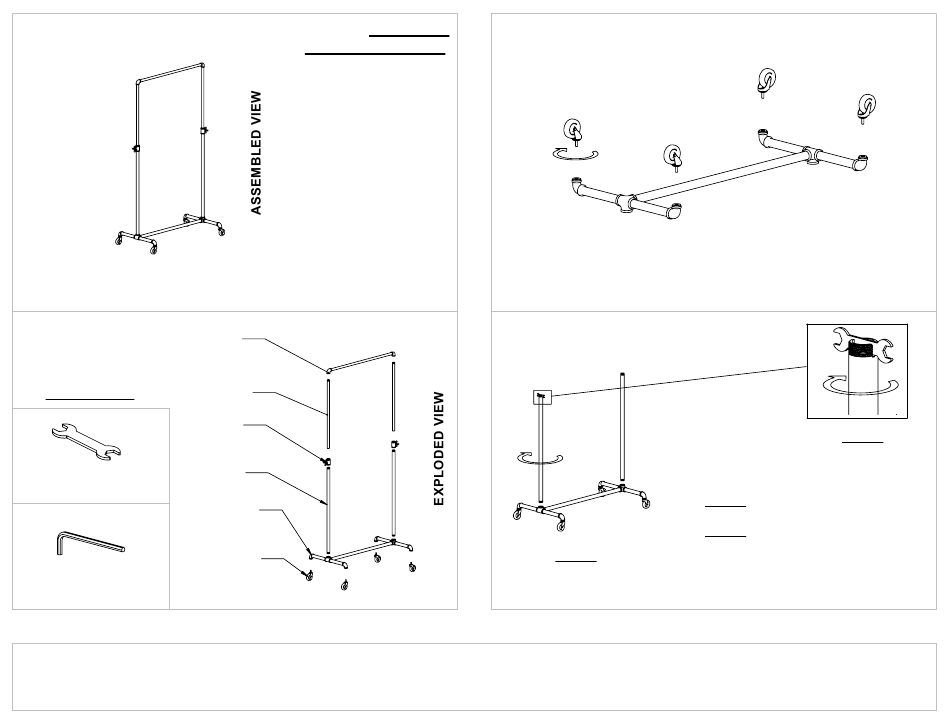 ASSEMBLED VIEW

EXPLODED VIEW