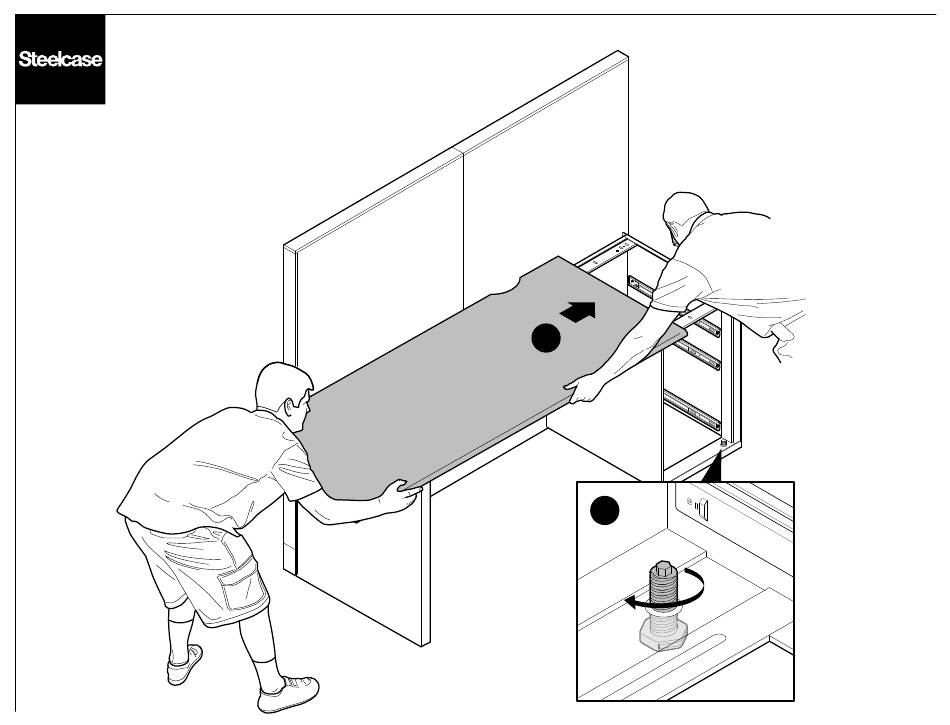 Steelcase