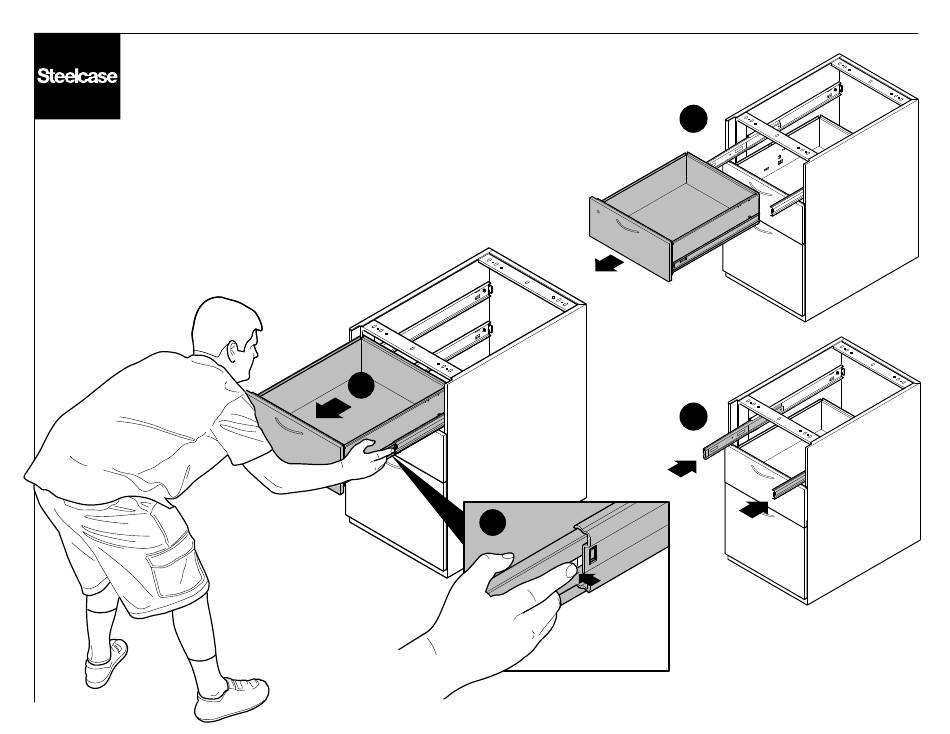 Steelcase