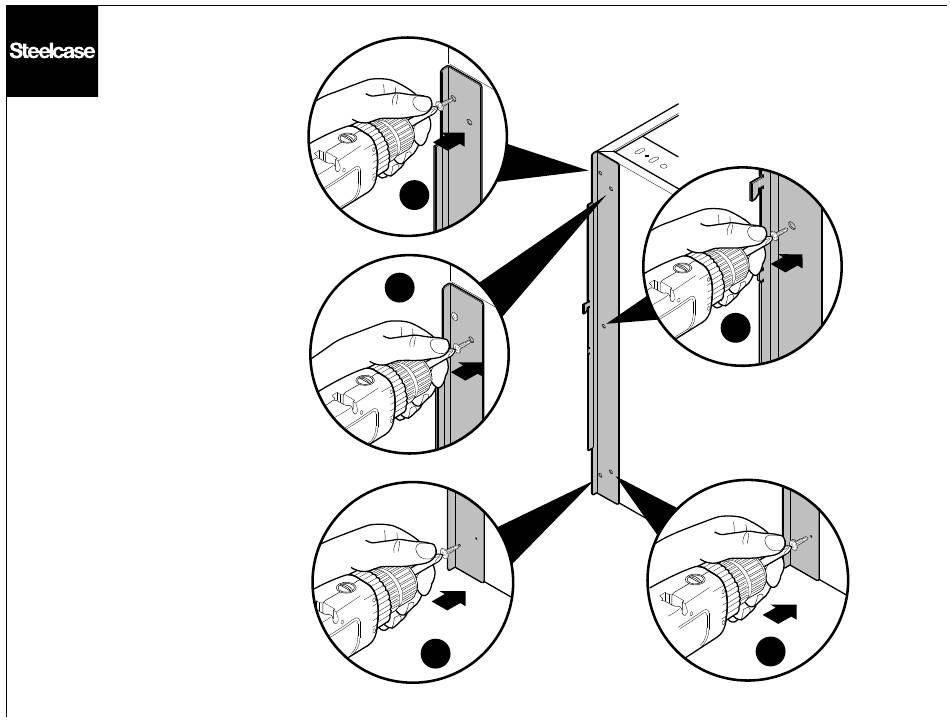 Steelcase