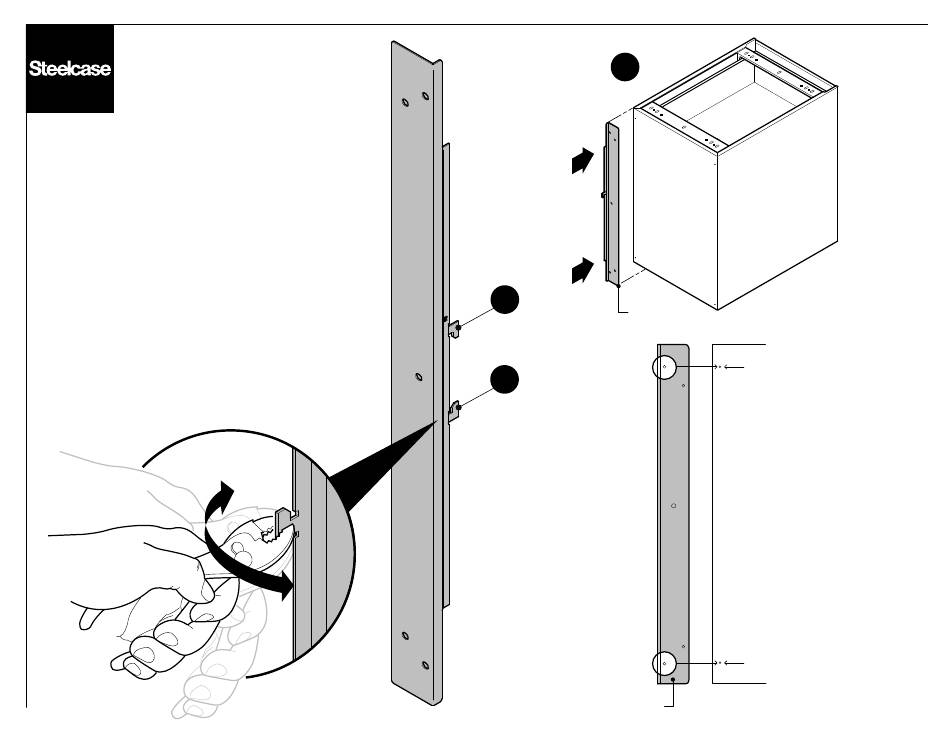 Steelcase