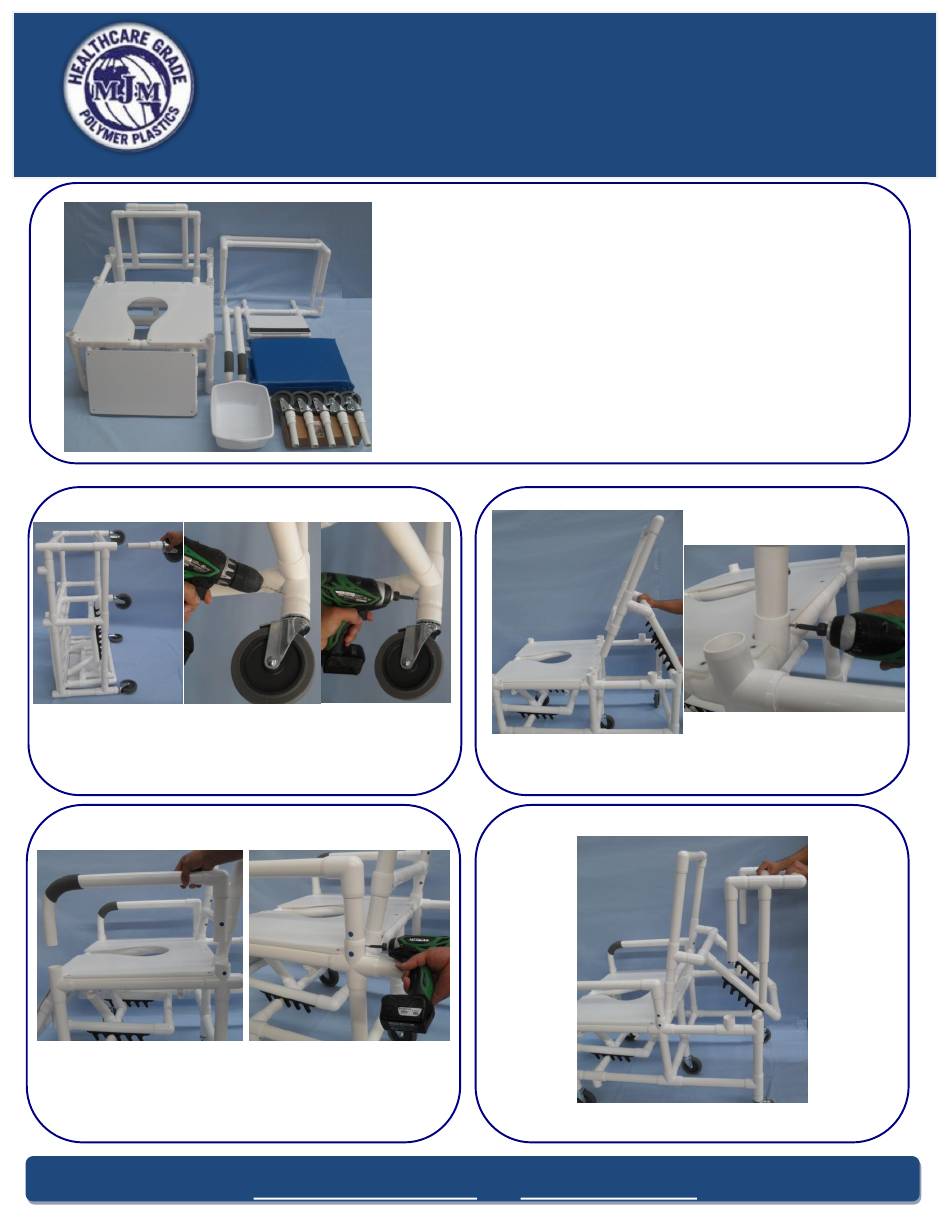 HEALTHCARE GRADE
MJM
POLYMER PLASTICS