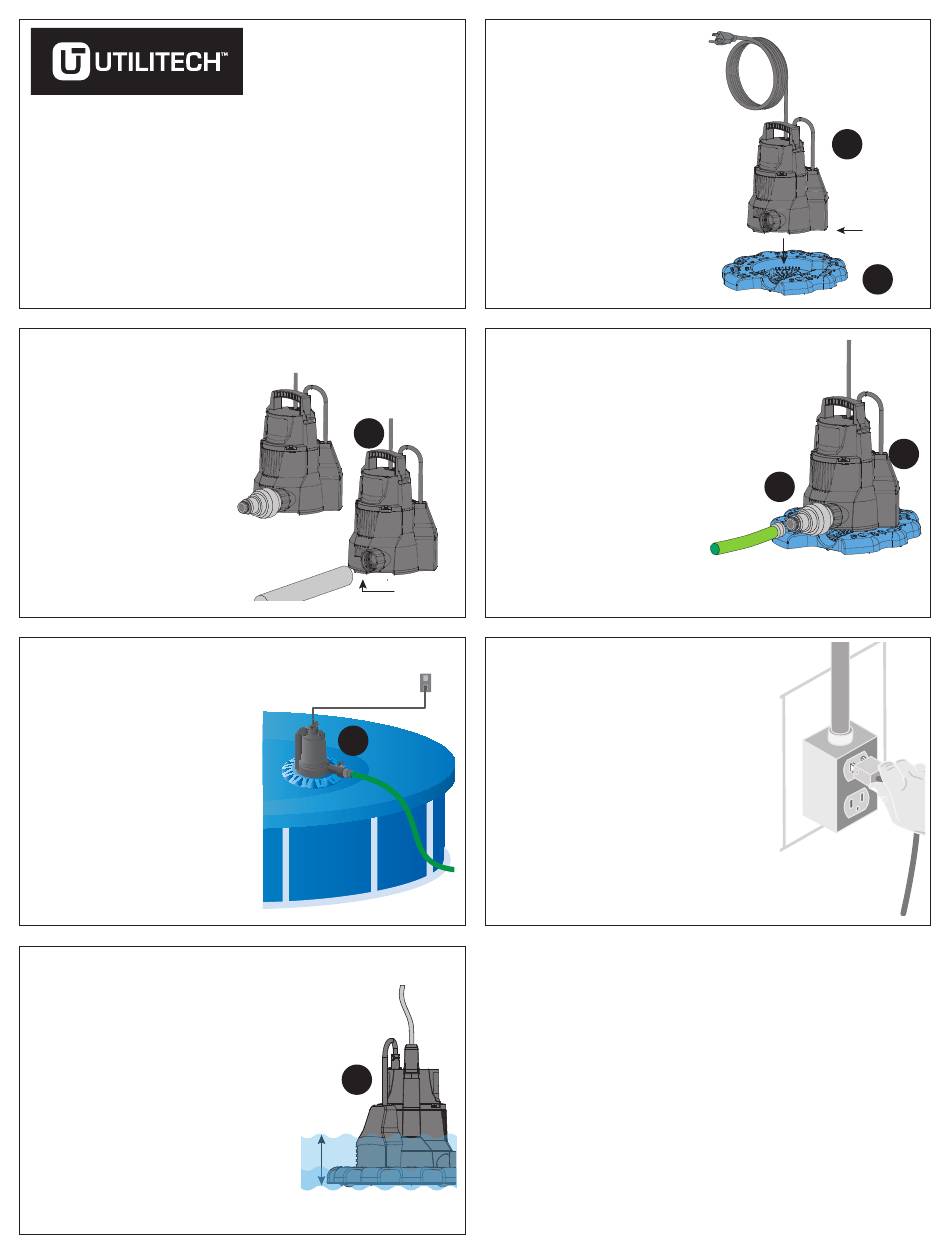 UTILITECH™