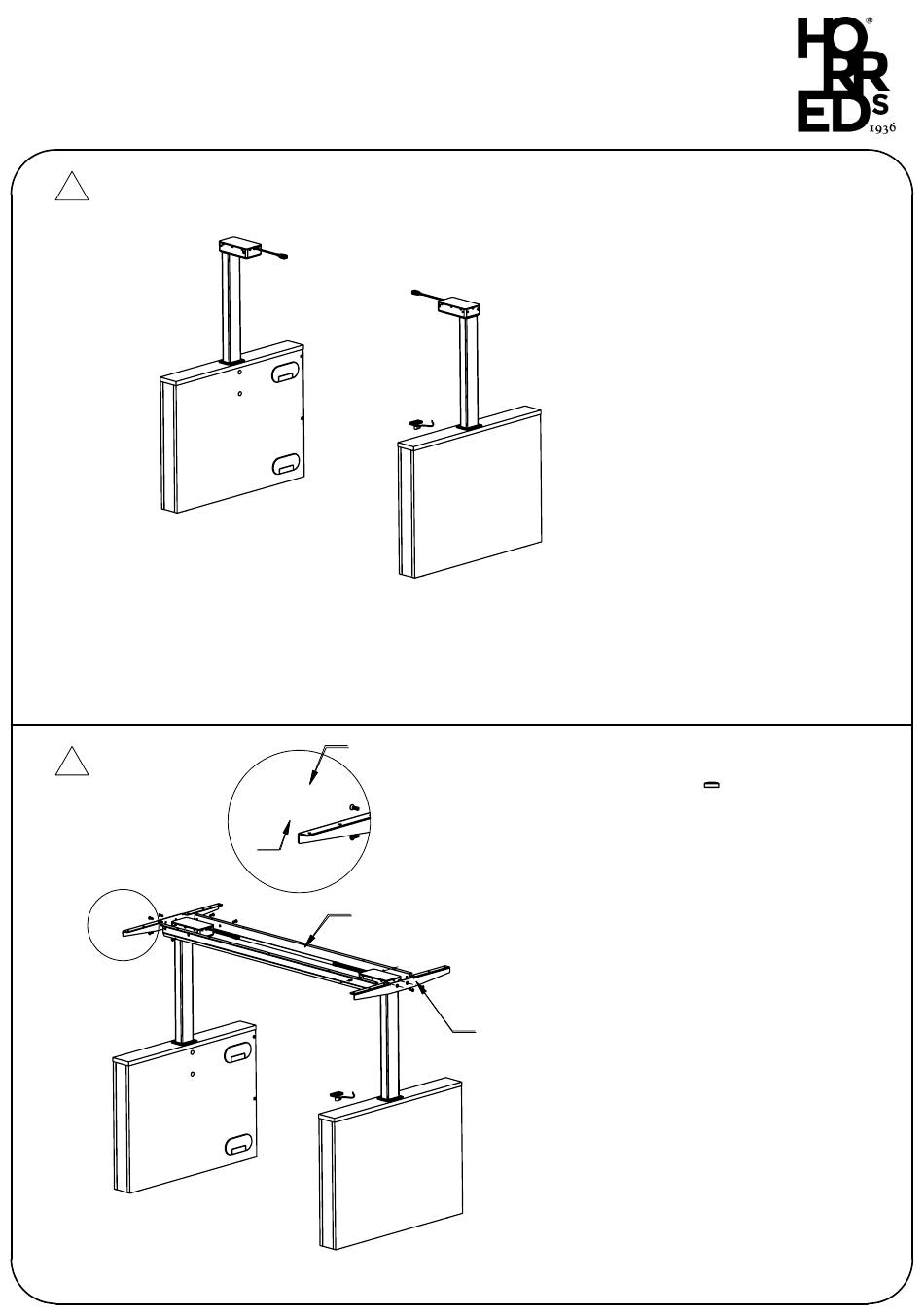 HORREDS®
1936