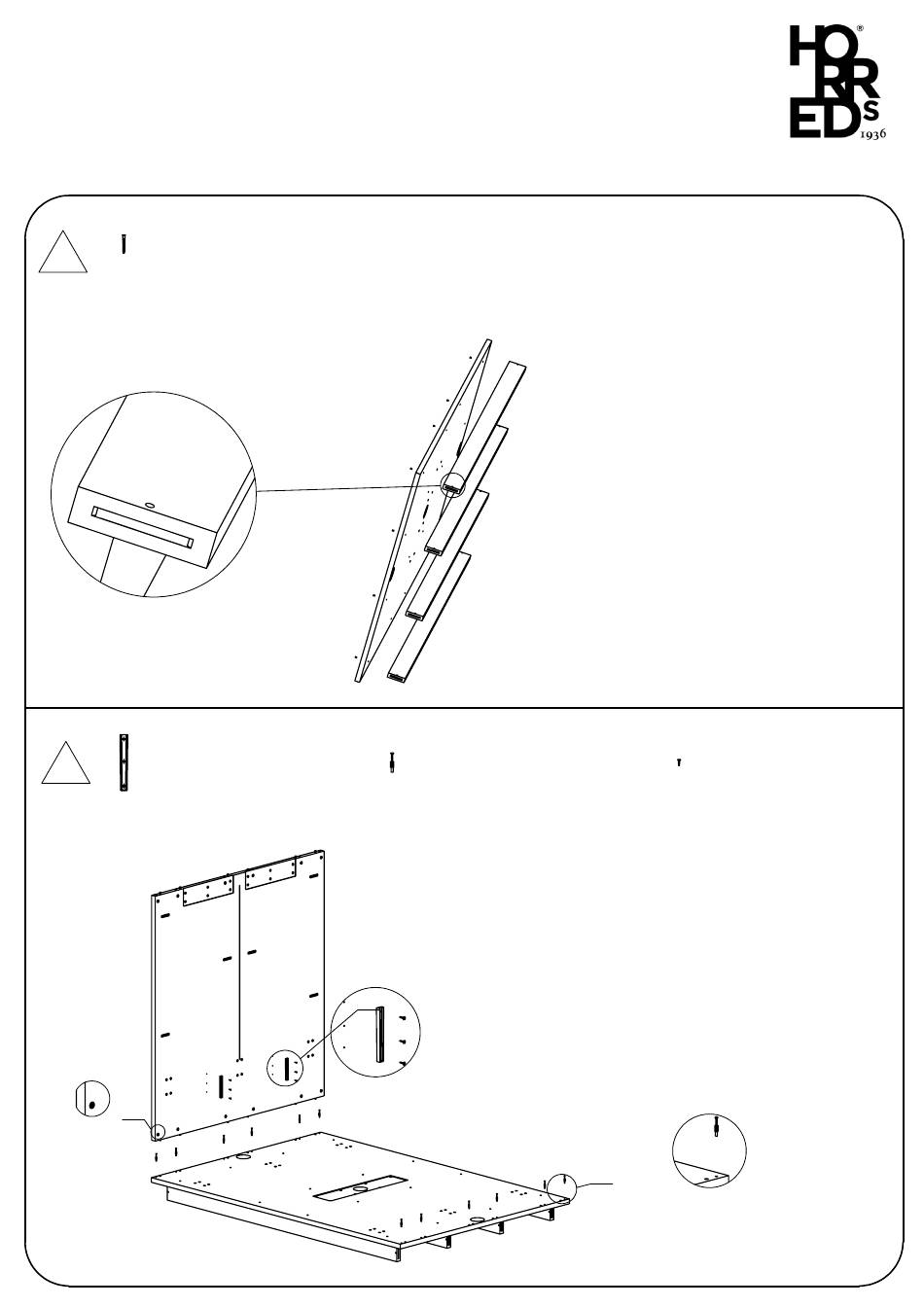 HORREDS®
1936