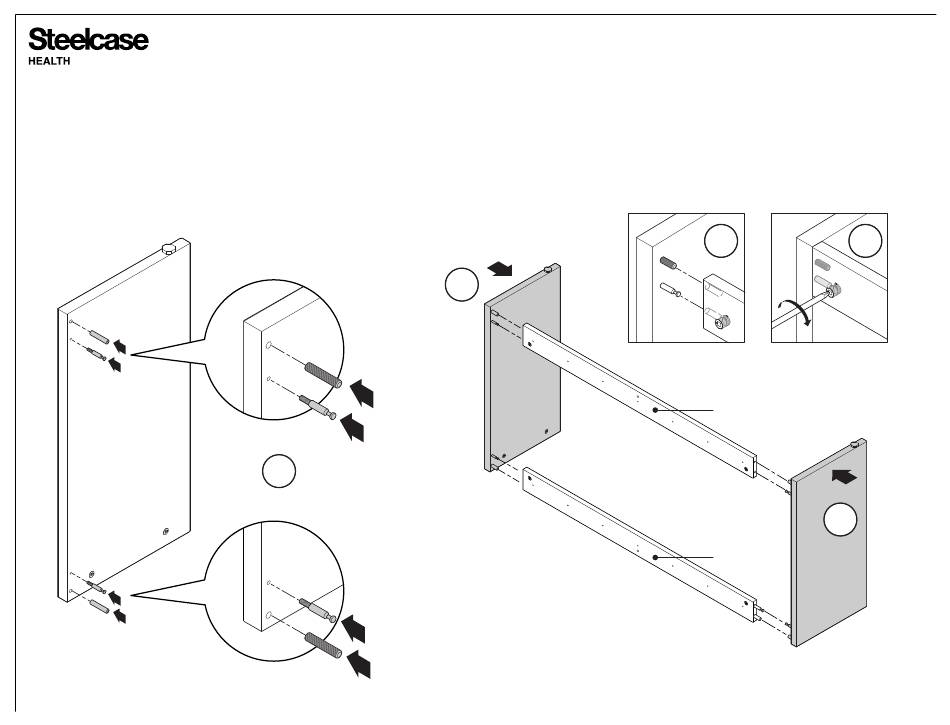 Steelcase
HEALTH