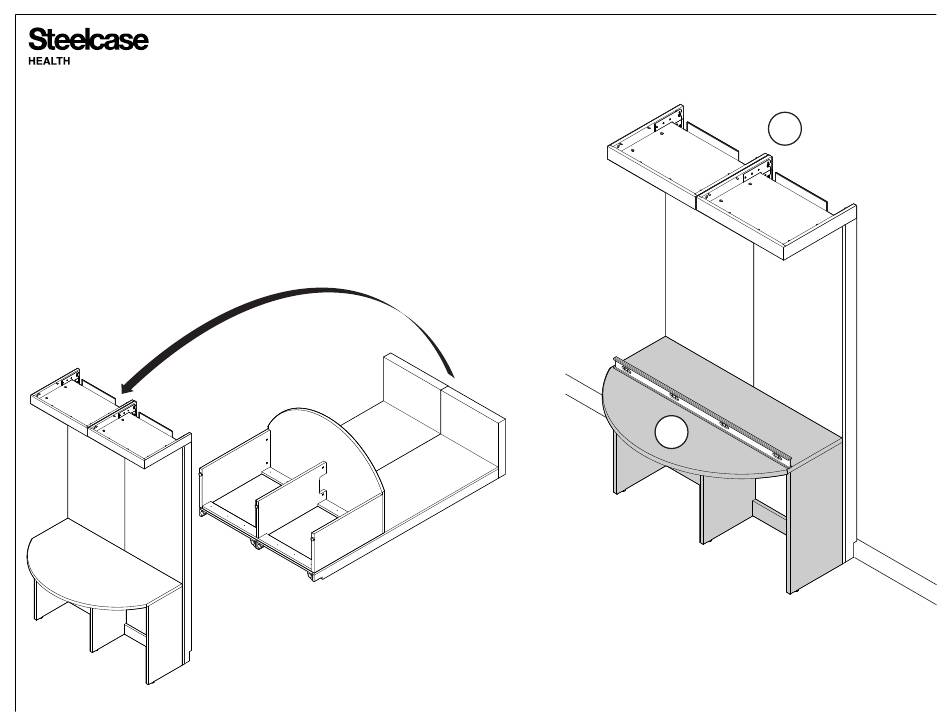 Steelcase
HEALTH