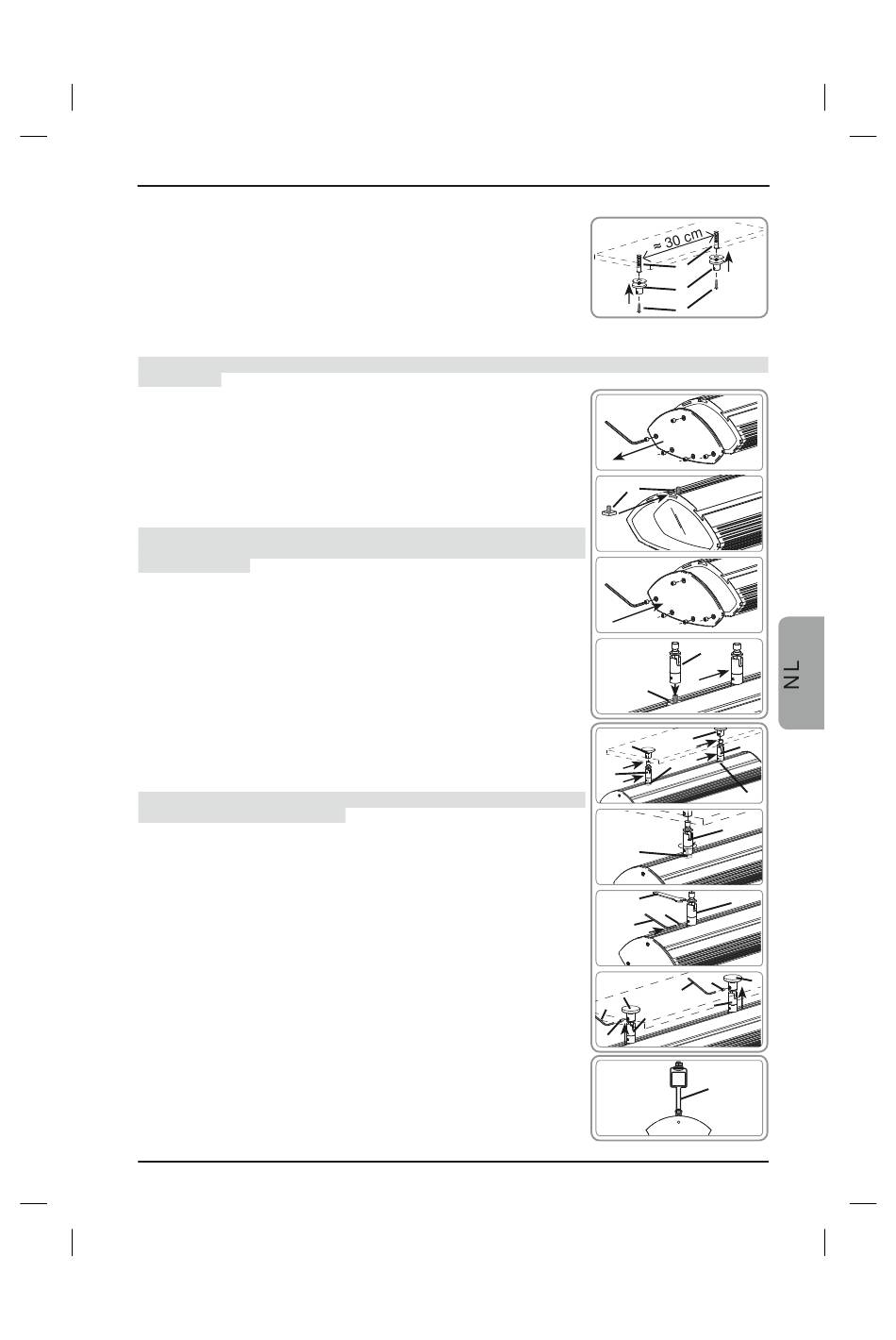 ≈ 30 cm

NL