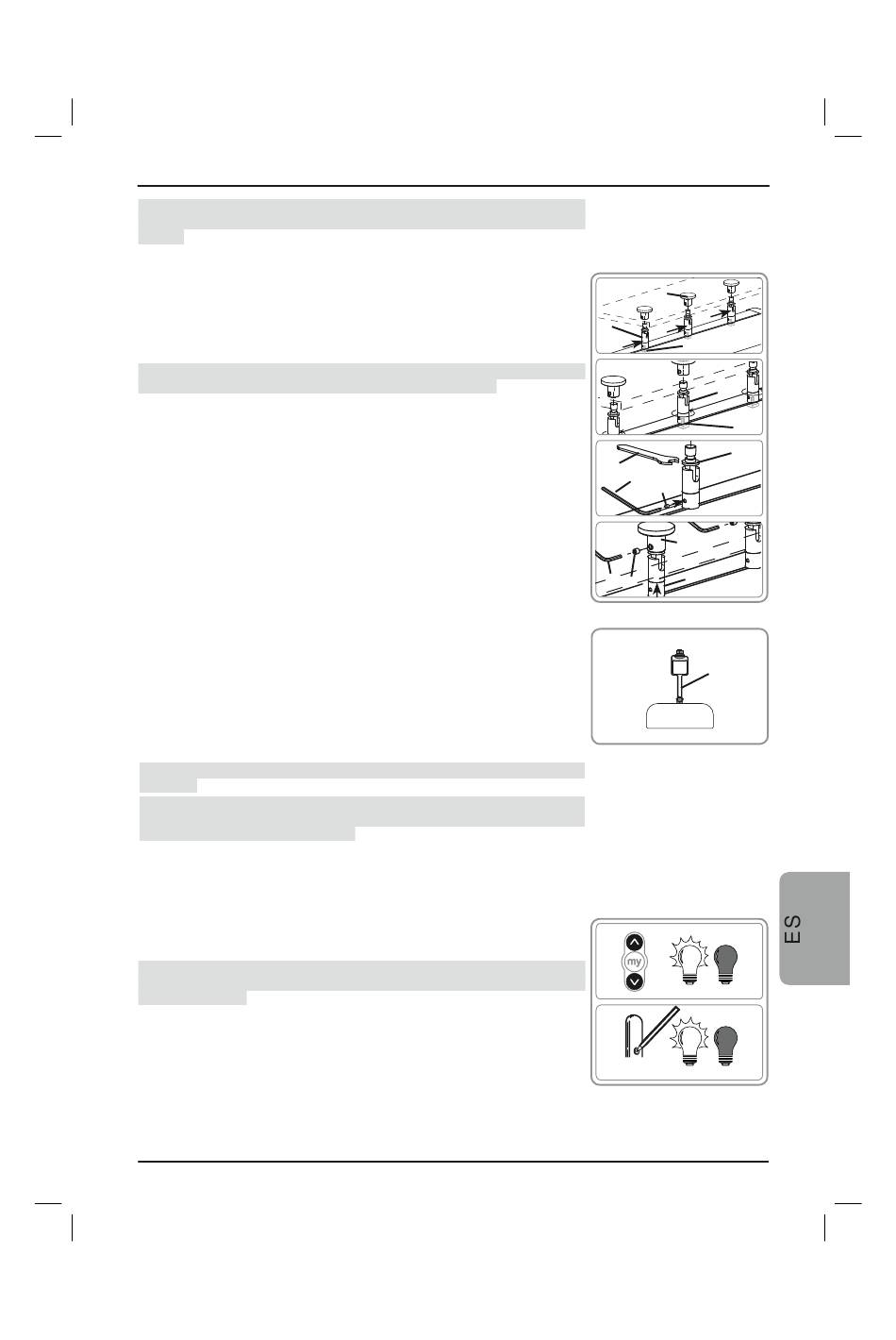 my

ES