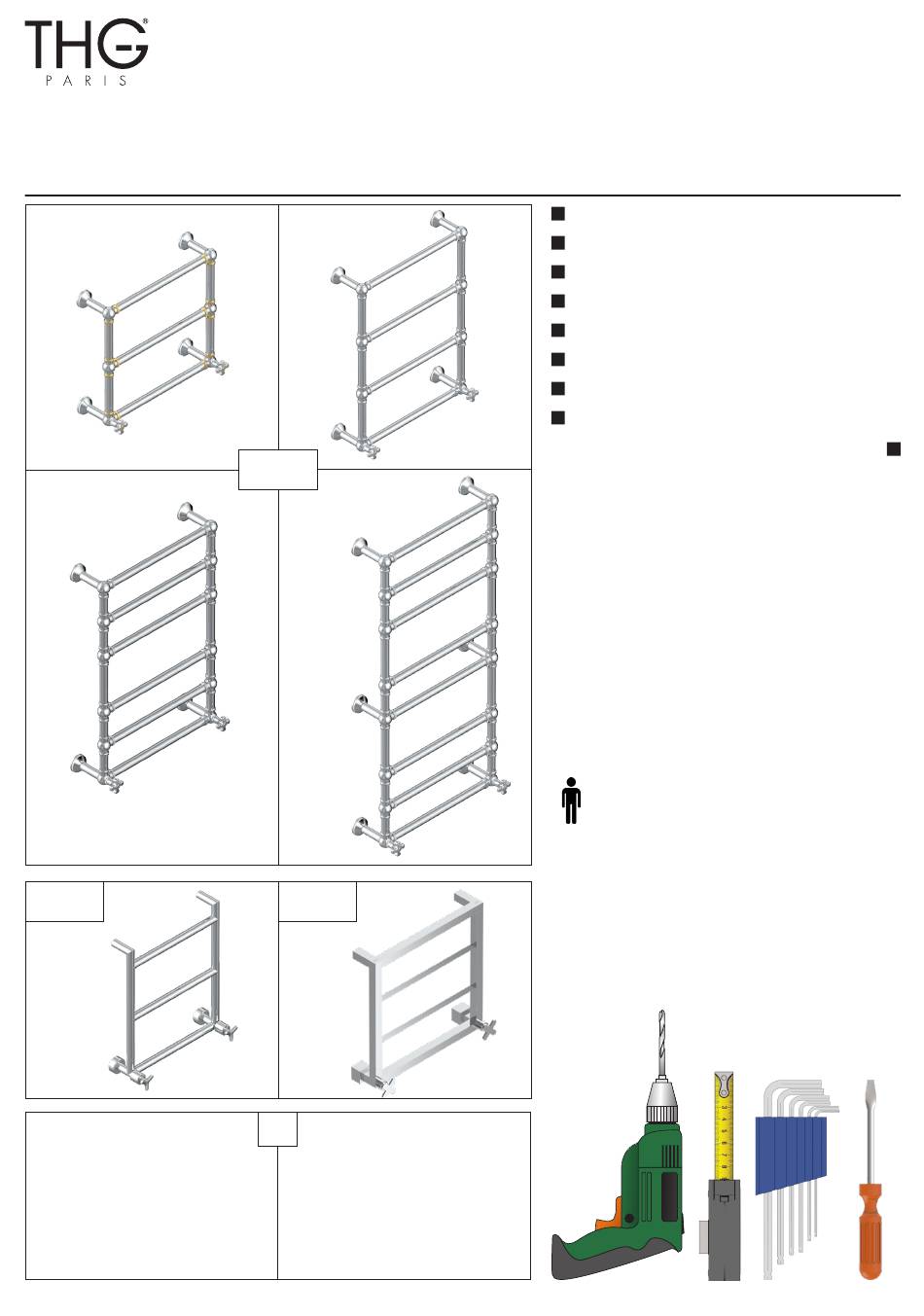 THG®
PARIS