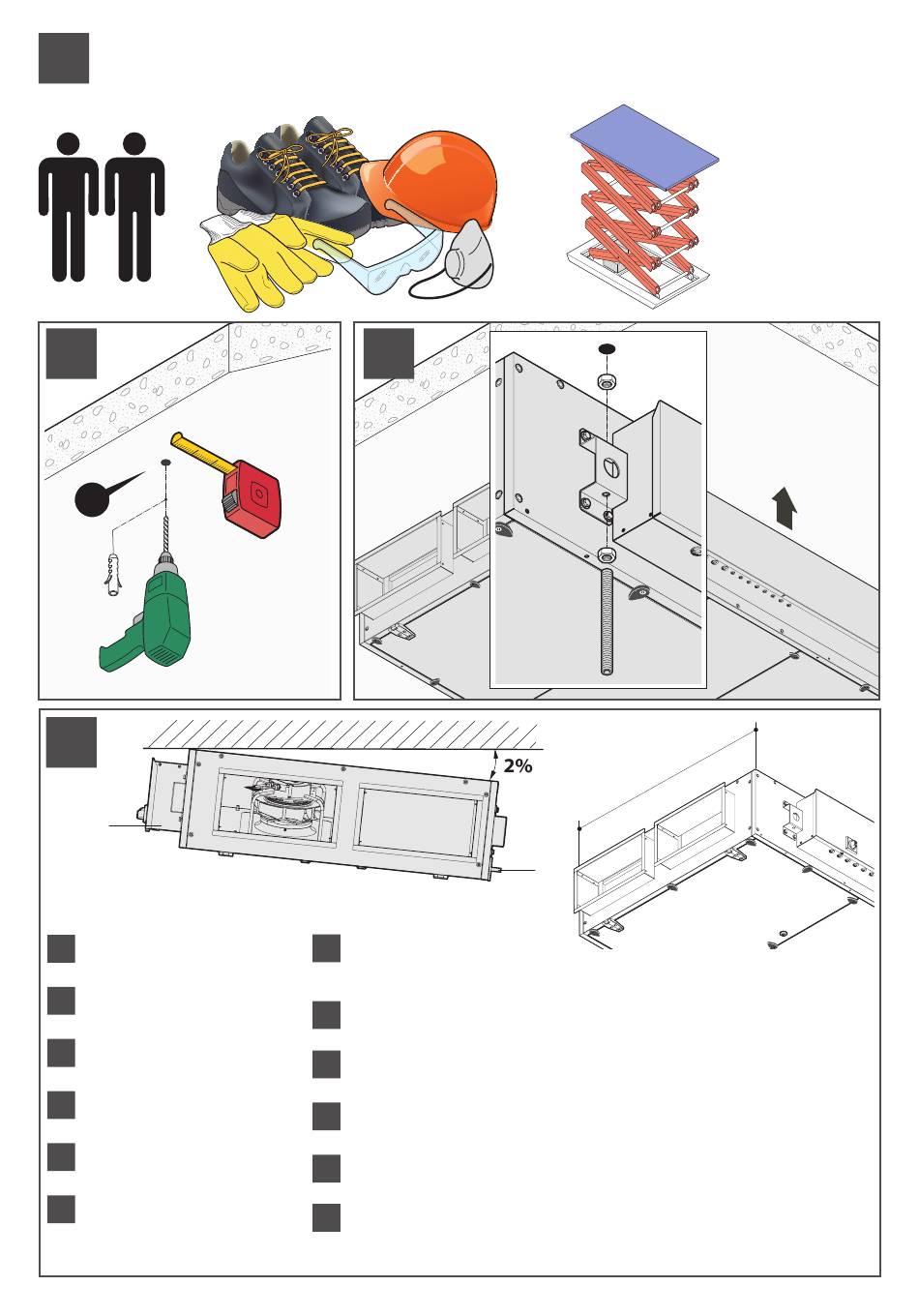 2%