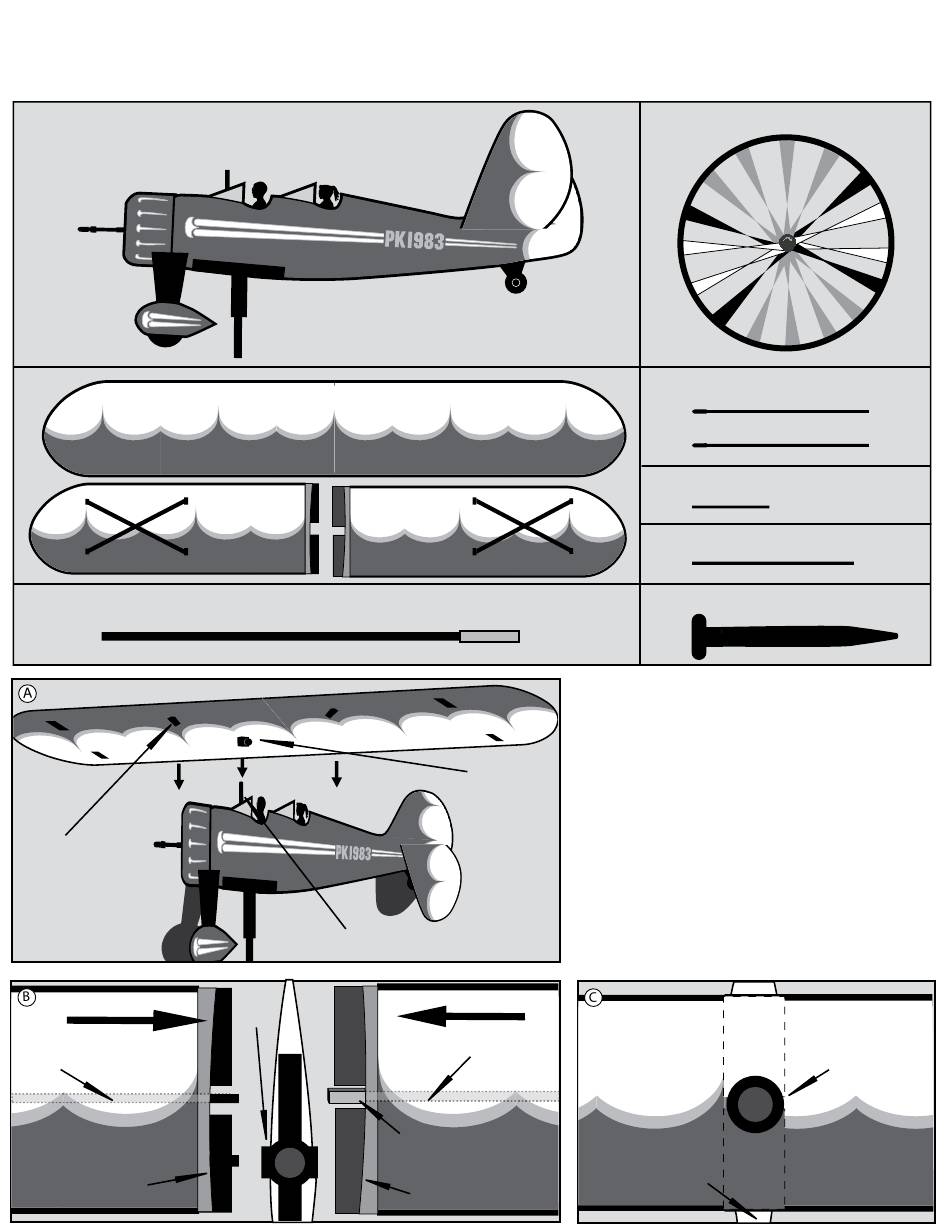 PK1983

A

PK1983

B

C