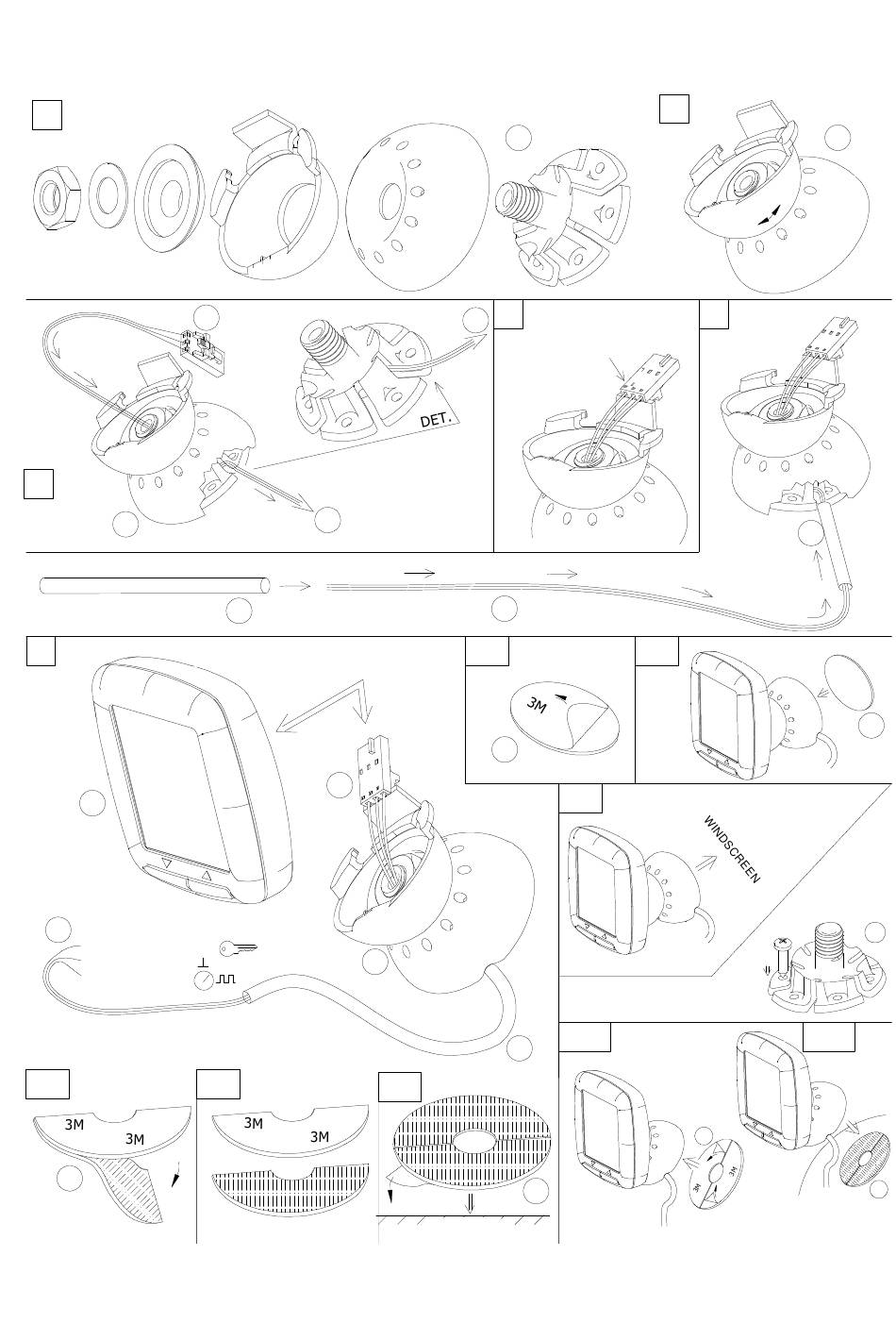 DET.

3M

WINDSCREEN

3M
3M

3M
3M

3M
3M