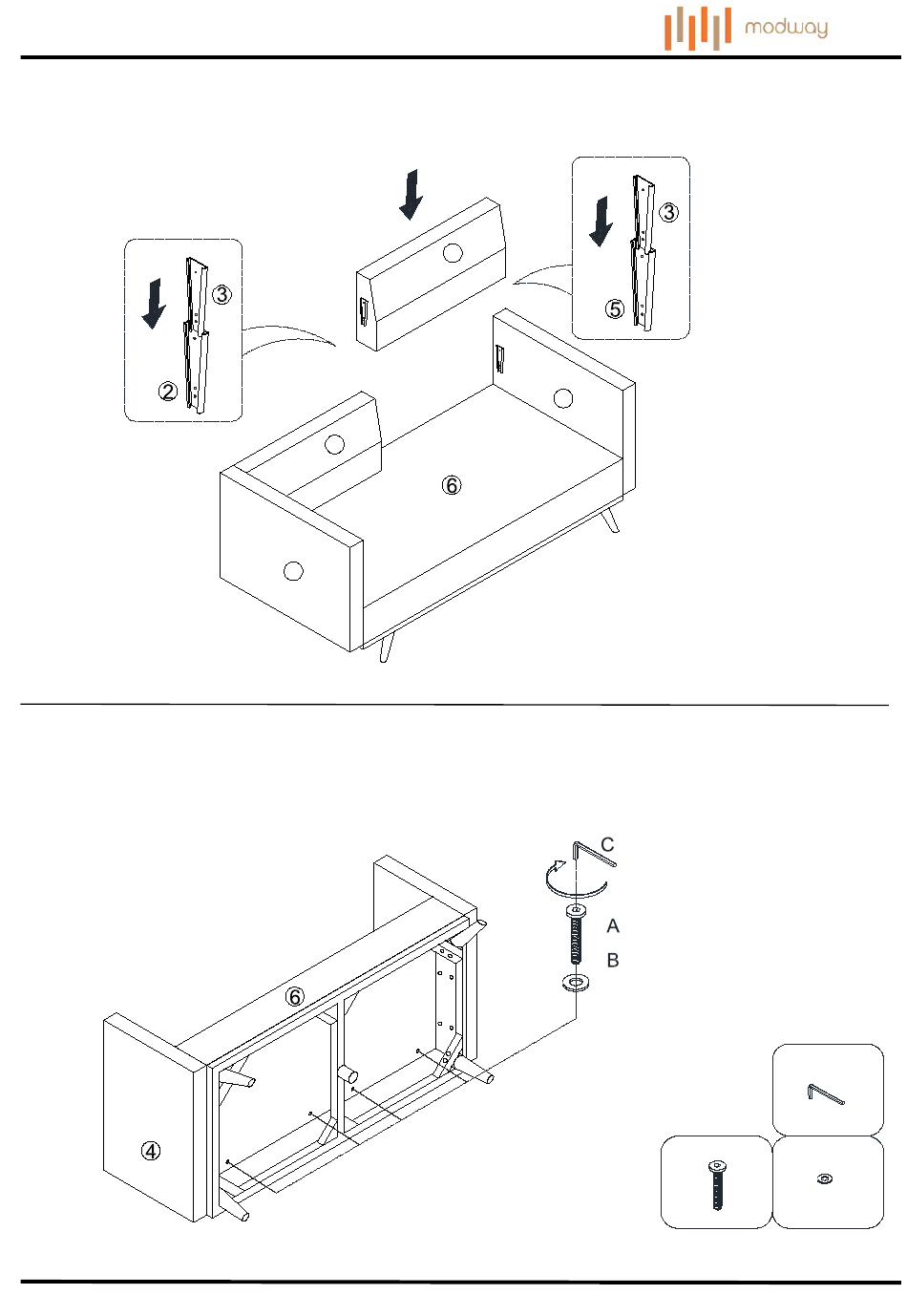 modway

③
②
③
⑤
⑥

C
A
B
⑥
④