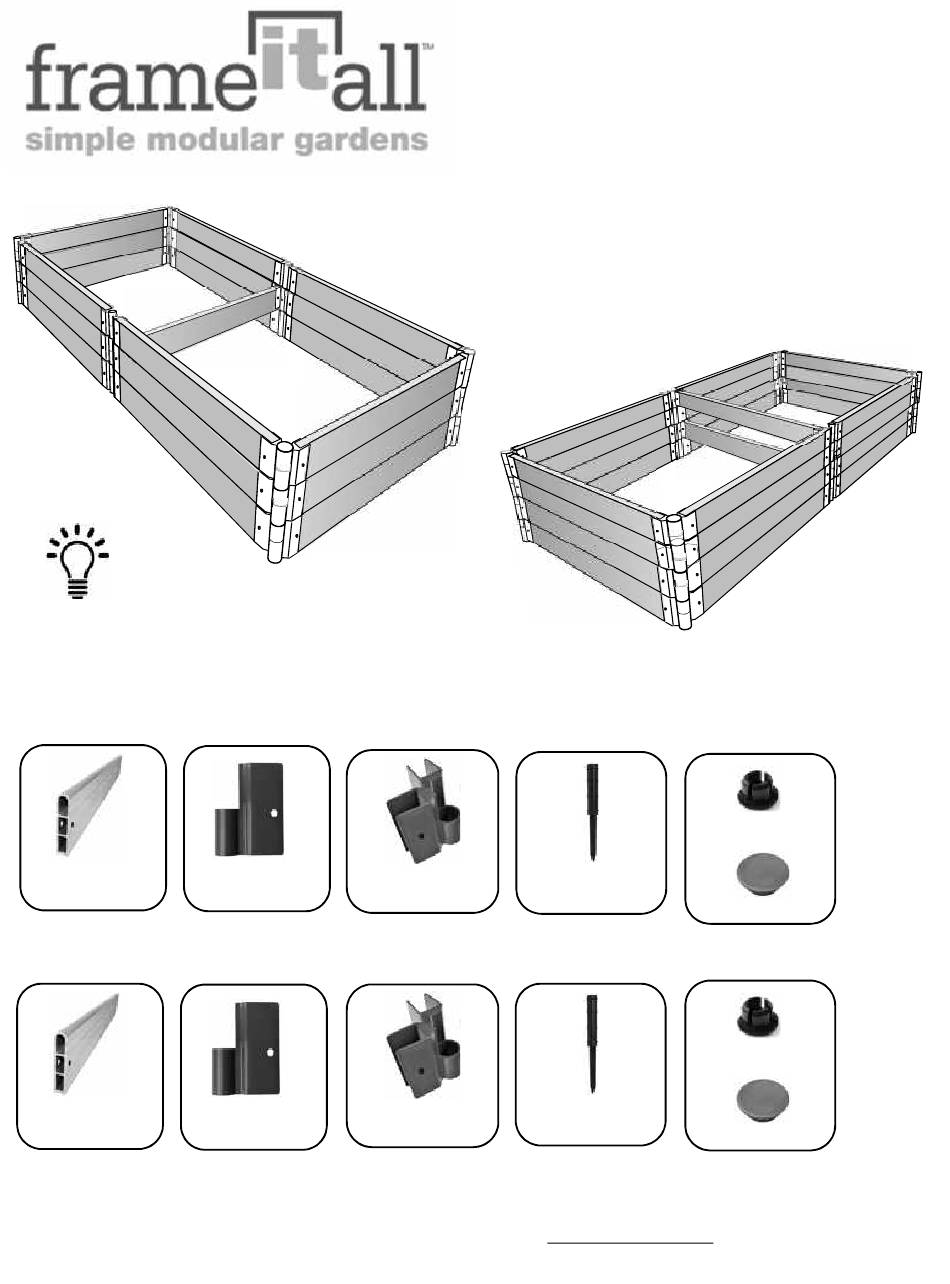 frameitall™
simple modular gardens