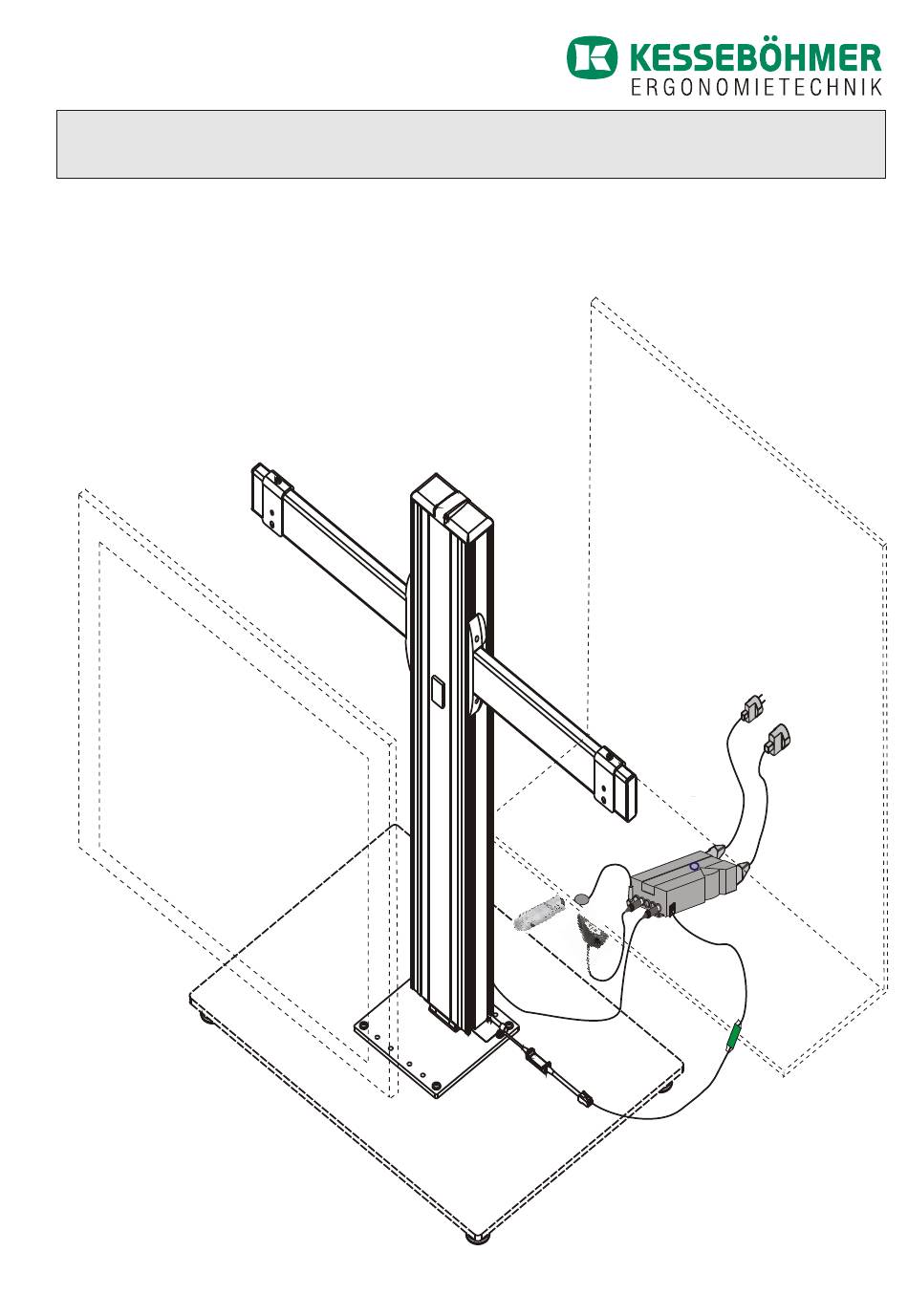 KESSEBÖHMER
ERGONOMIETECHNIK