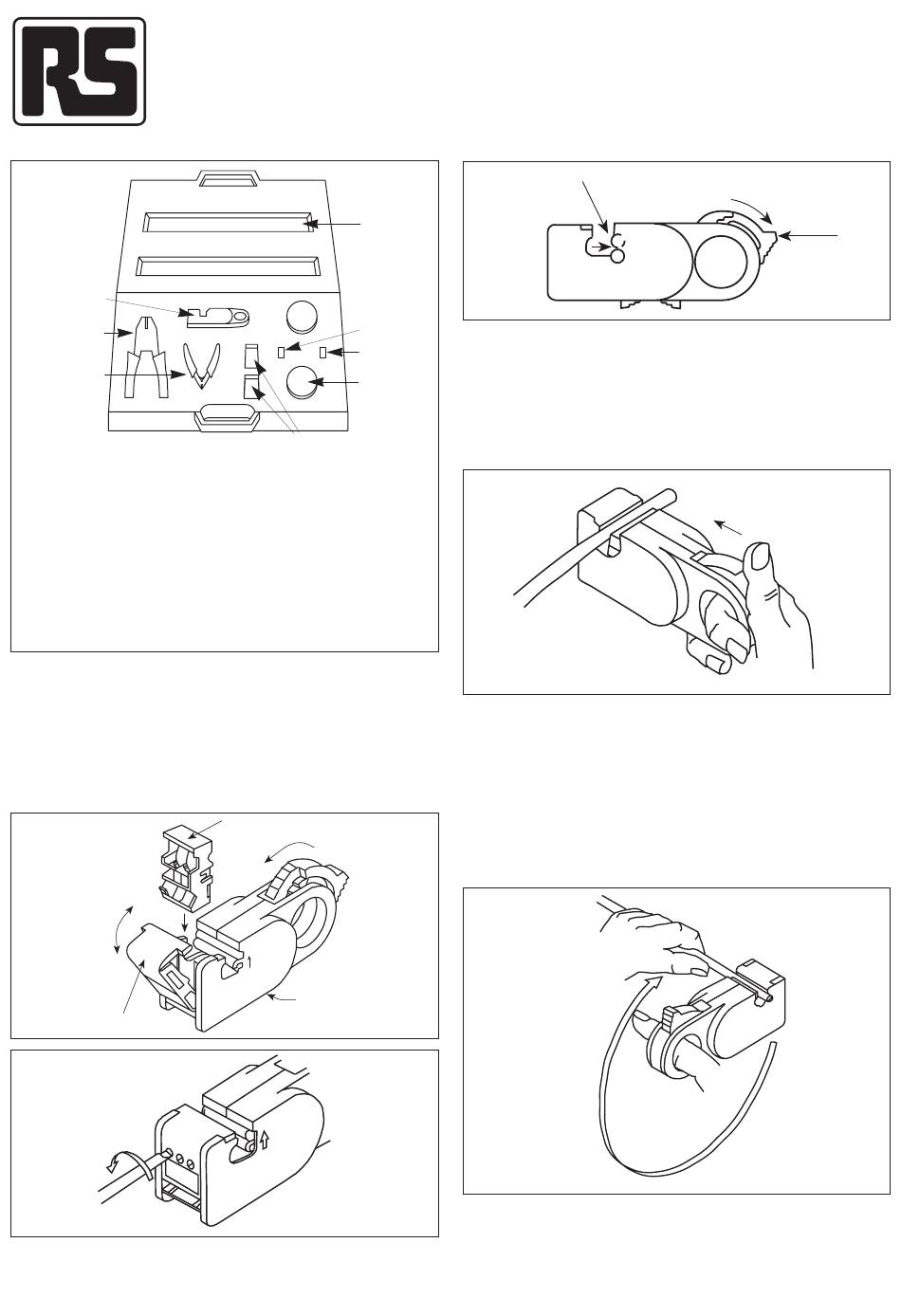 RS