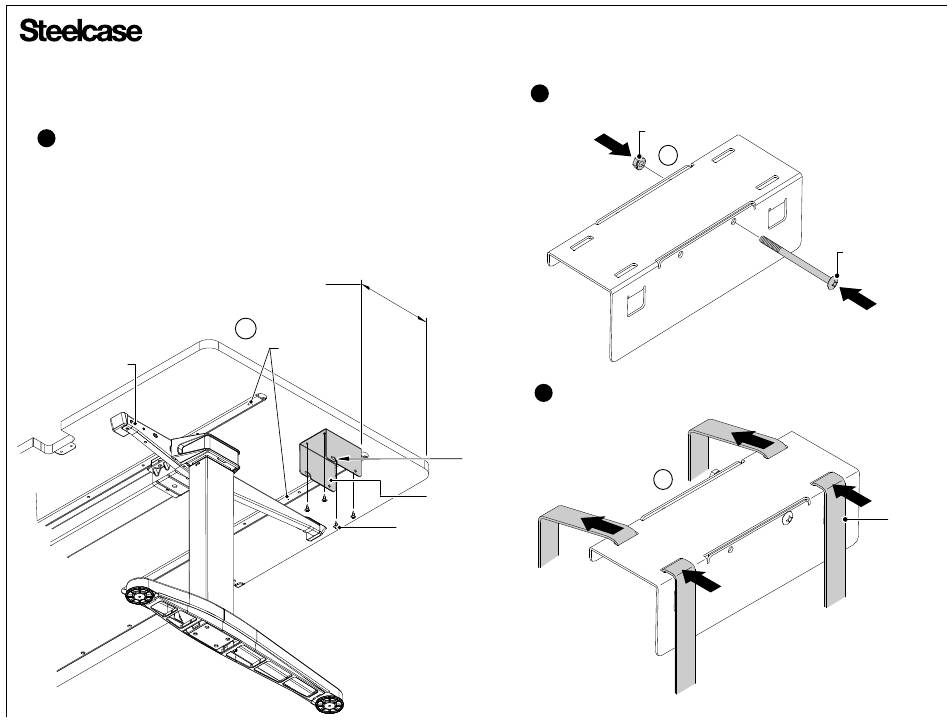 Steelcase