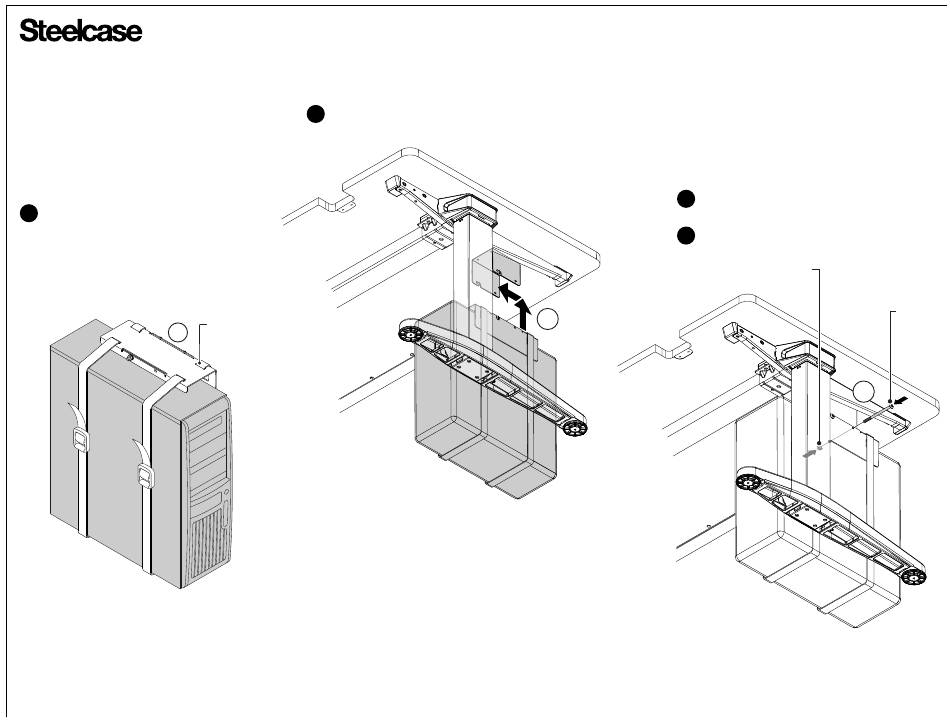 Steelcase