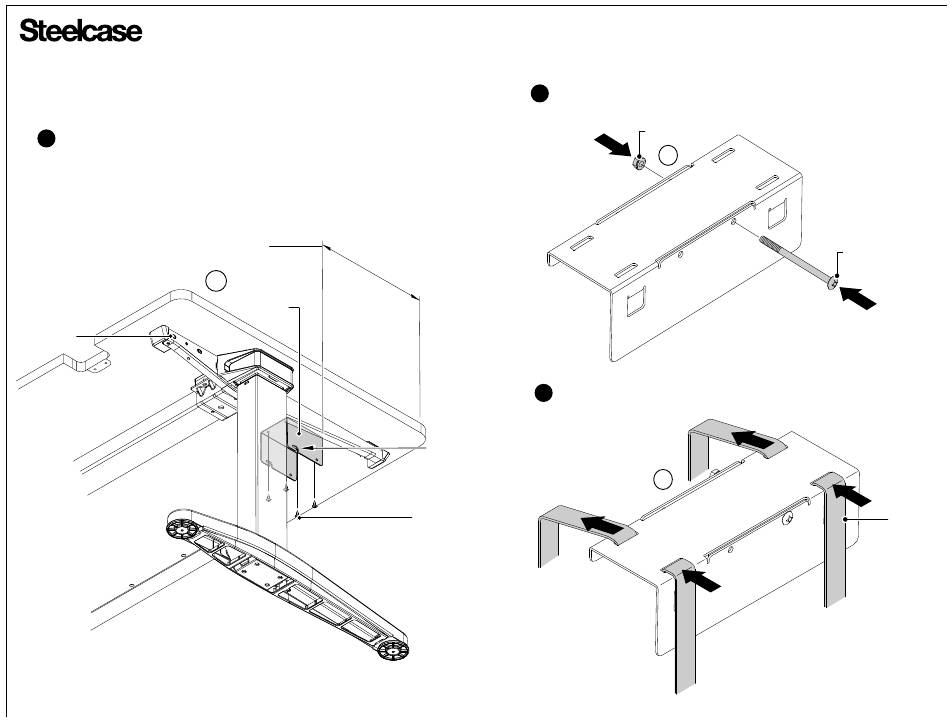 Steelcase