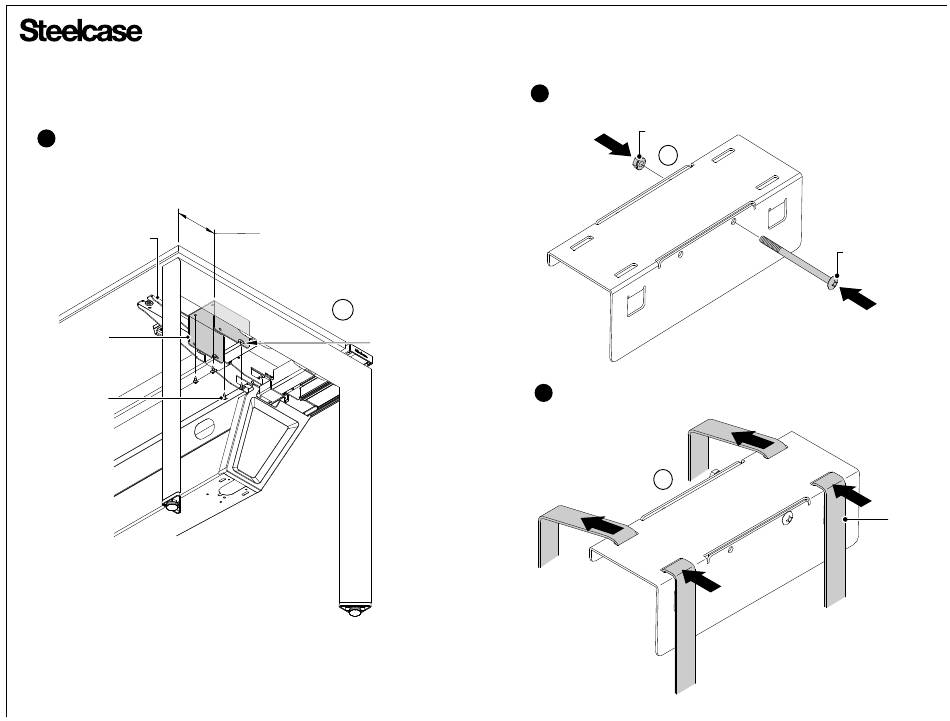 Steelcase