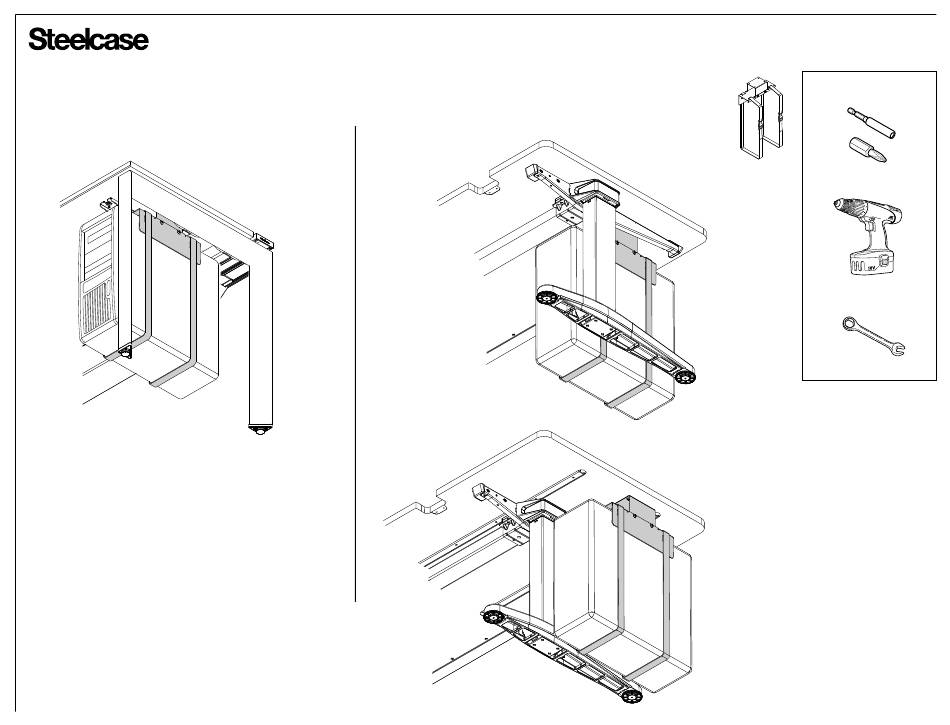 Steelcase