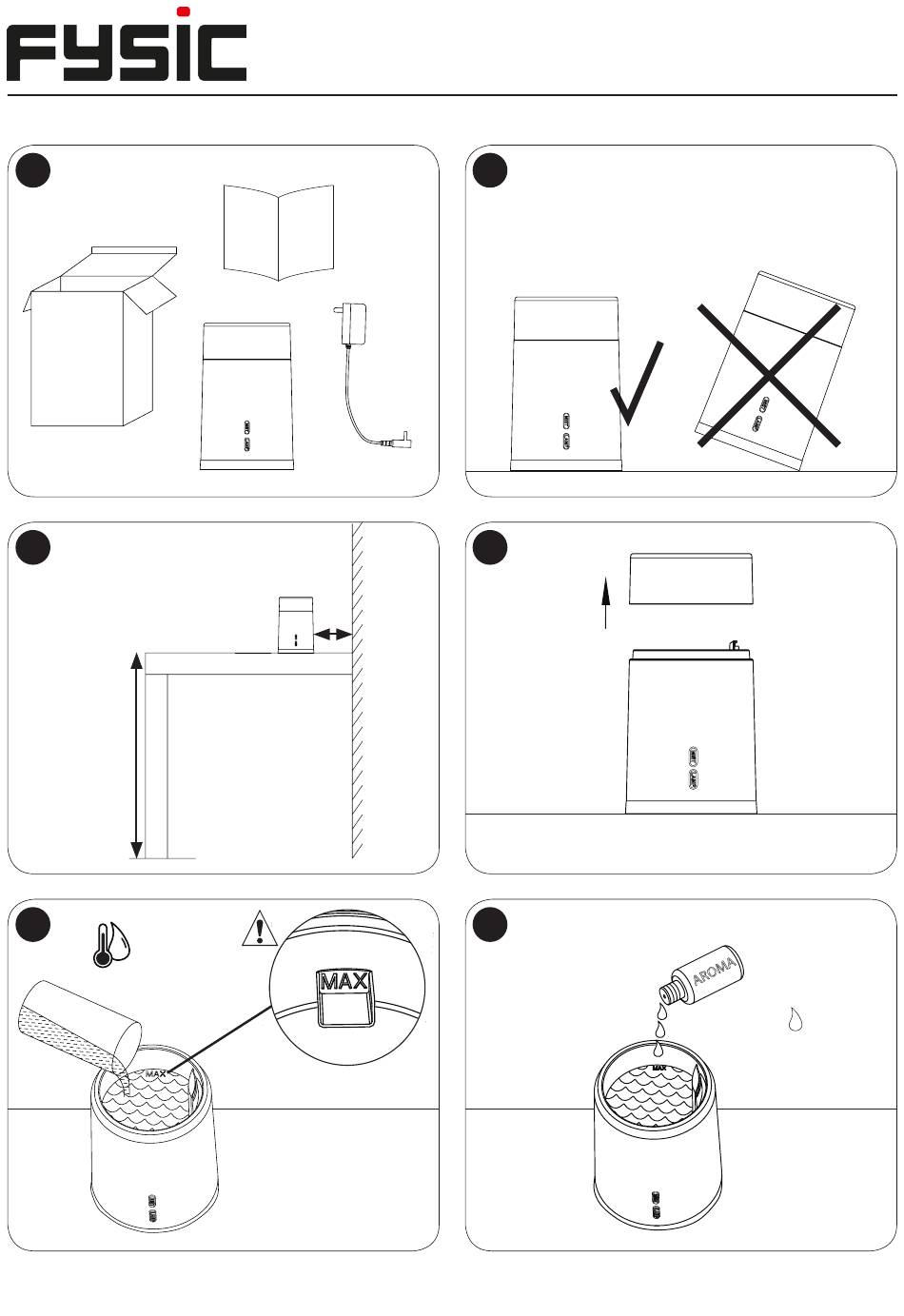 FYSIC

MAX

MAX

AROMA

MAX