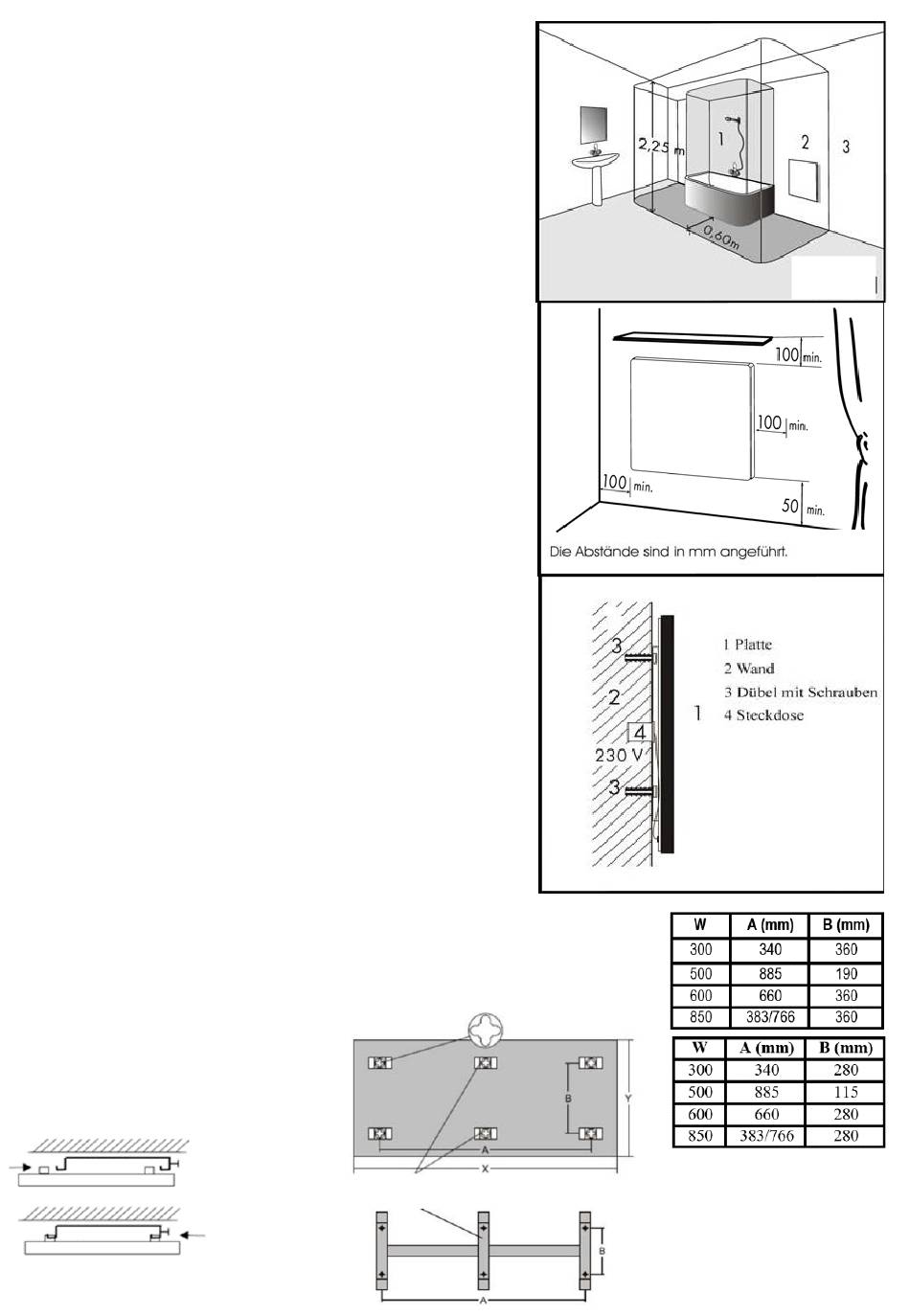 2,25 m
1
2
3
0,60m

100 min.
100 min.
100 min.
50 min.
Die Abstände sind in mm angeführt.

3
2
4
230 V
3
1
1 Platte
2 Wand
3 Dübel mit Schrauben
4 Steckdose

| W | A (mm) | B (mm) |
|---|---|---|
| 300 | 340 | 360 |
| 500 | 885 | 190 |
| 600 | 660 | 360 |
| 850 | 383/766 | 360 |

| W | A (mm) | B (mm) |
|---|---|---|
| 300 | 340 | 280 |
| 500 | 885 | 115 |
| 600 | 660 | 280 |
| 850 | 383/766 | 280 |

B
Y
A
X

B
A