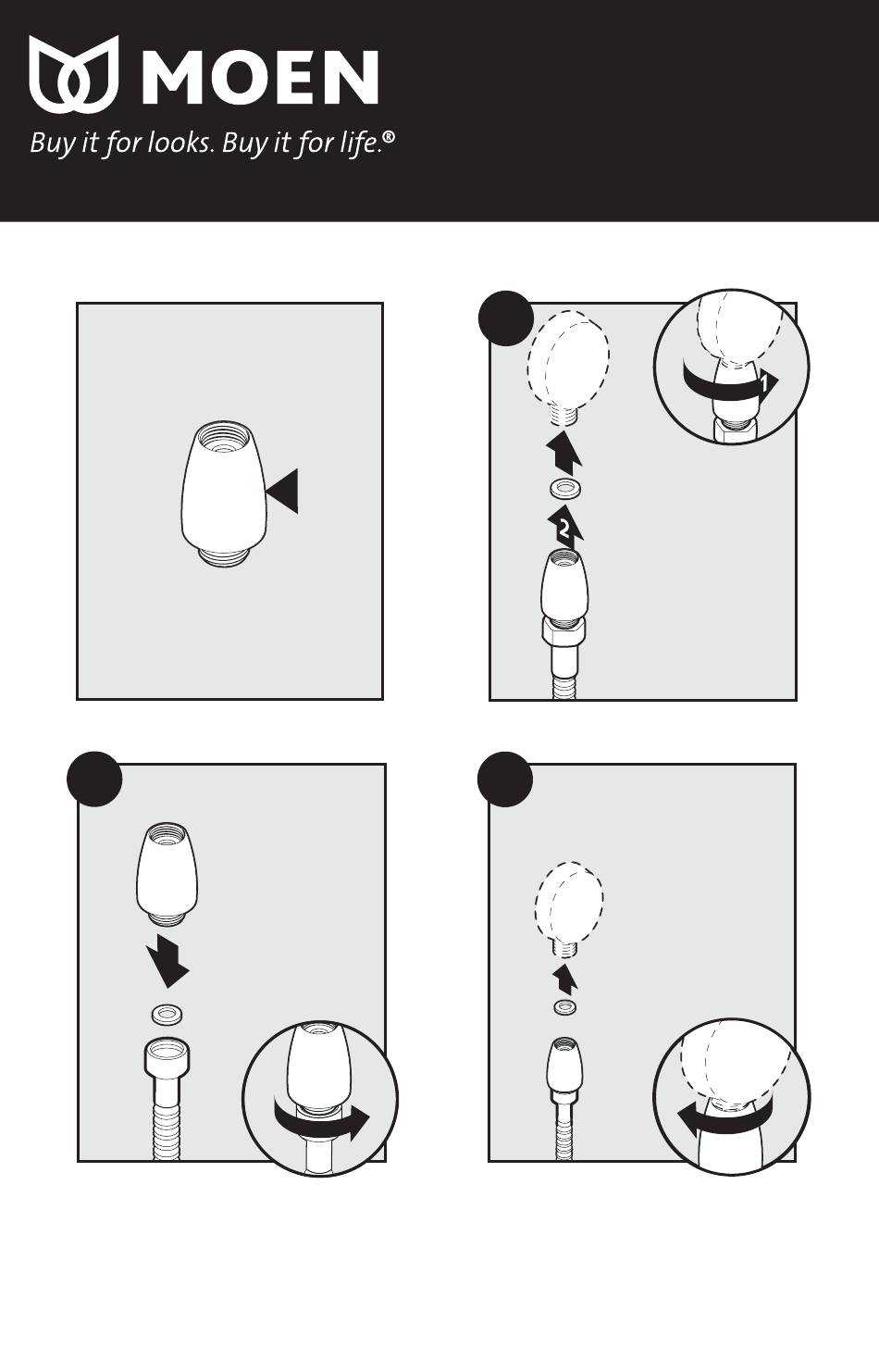 MOEN
Buy it for looks. Buy it for life.®

1

2