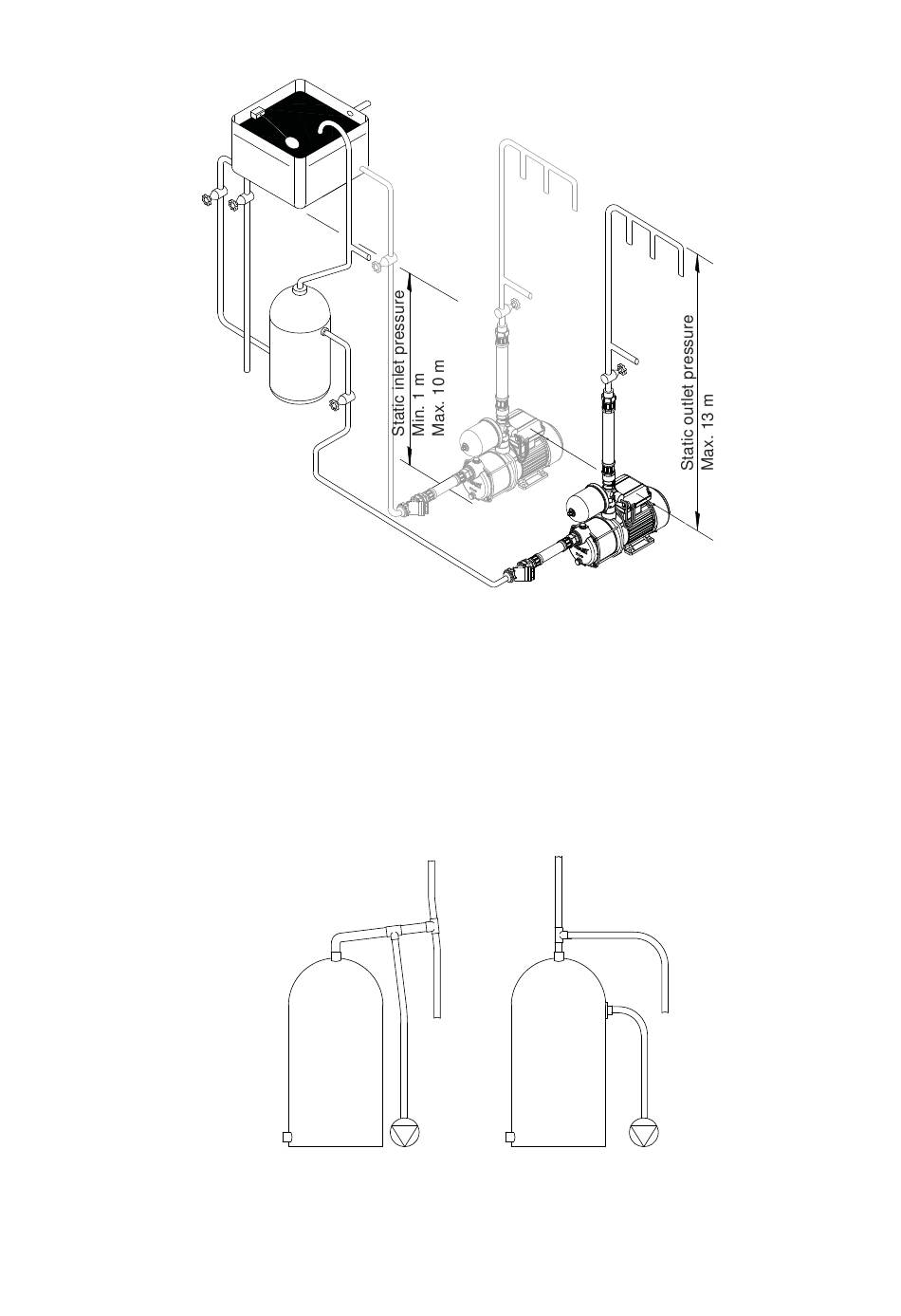 Static inlet pressure
Min. 1 m
Max. 10 m

Static outlet pressure
Max. 13 m