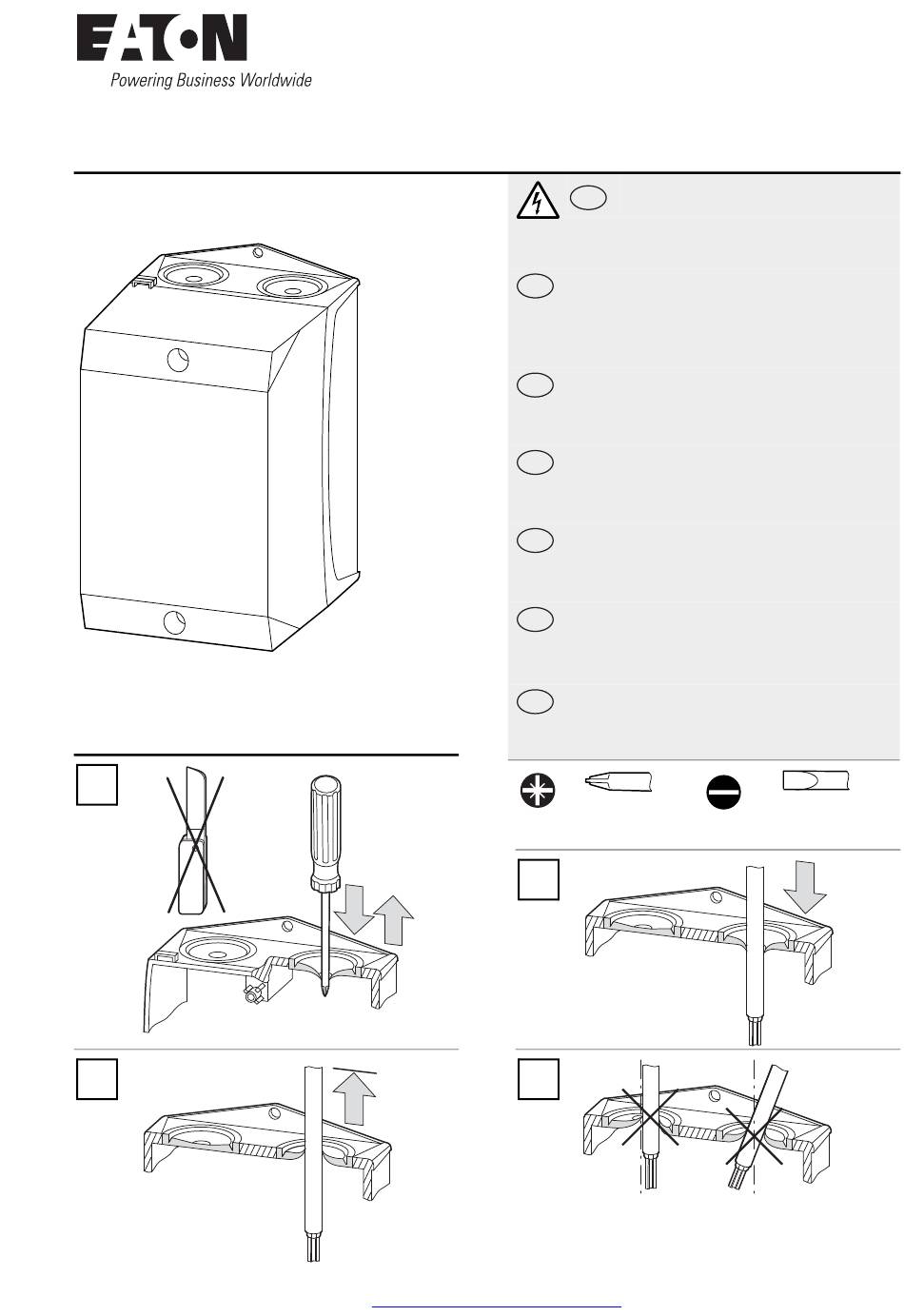 EATON
Powering Business Worldwide