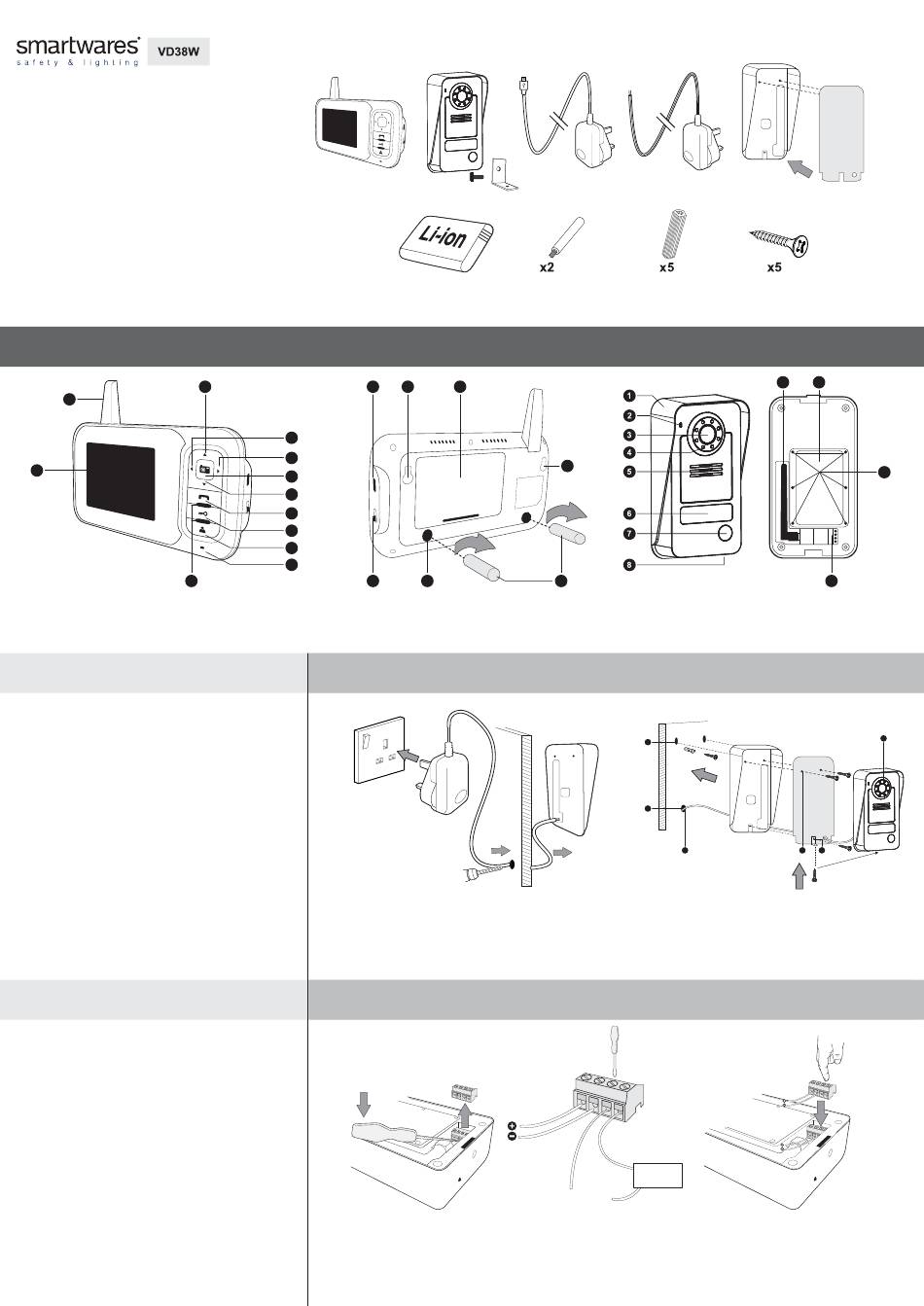 smartwares®
safety & lighting

VD38W

Li-ion

x2

x5

x5

1

2

3

4

5

6

7

8