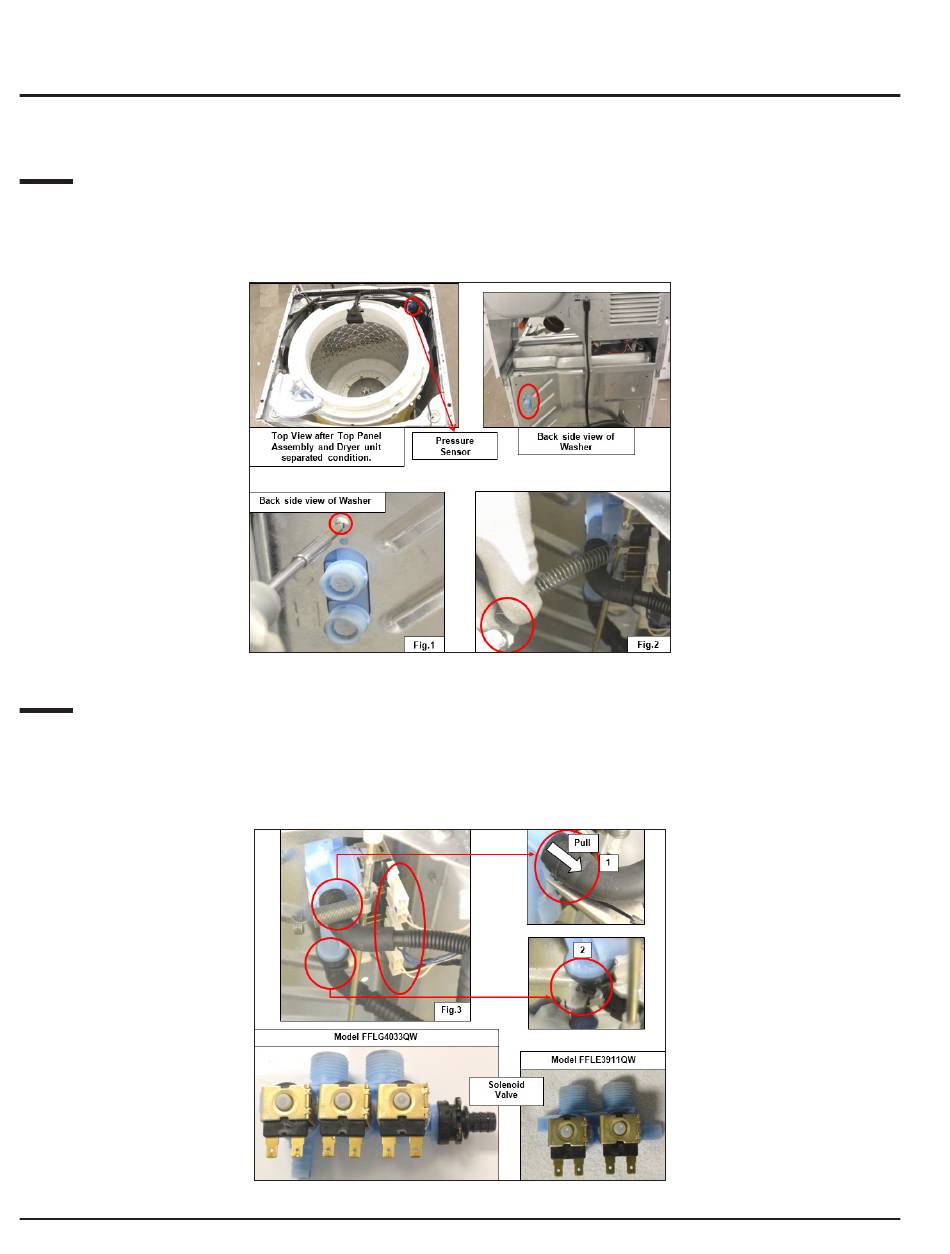 Top View after Top Panel Assembly and Dryer unit separated condition.

Pressure Sensor

Back side view of Washer

Back side view of Washer

Fig.1

Fig.2

Pull

1

2

Fig.3

Model FFLG4033QW

Solenoid Valve

Model FFLE3911QW