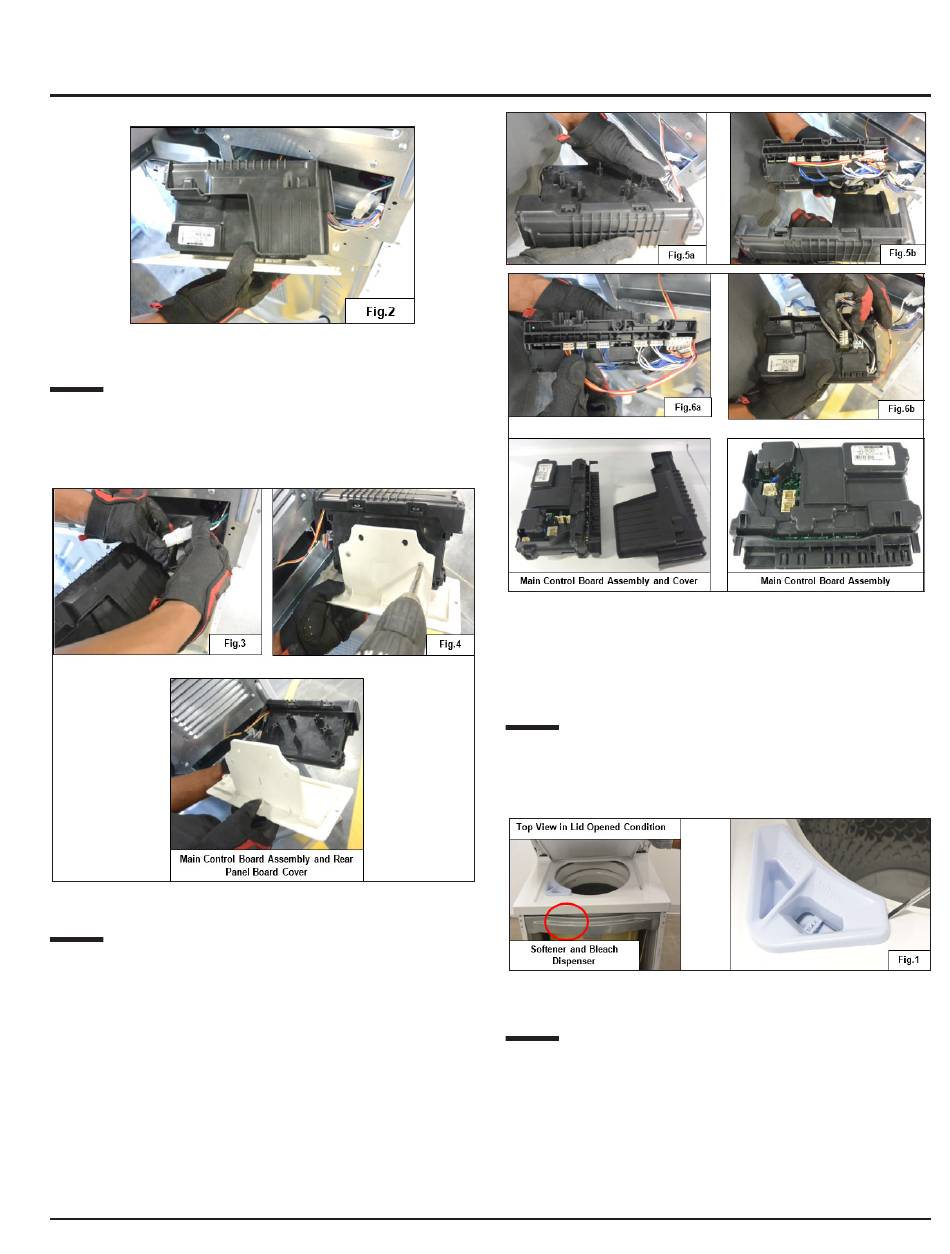 Fig.2

Fig.3

Fig.4

Main Control Board Assembly and Rear Panel Board Cover

Fig.5a

Fig.5b

Fig.6a

Fig.6b

Main Control Board Assembly and Cover

Main Control Board Assembly

Top View in Lid Opened Condition

Softener and Bleach Dispenser

Fig.1