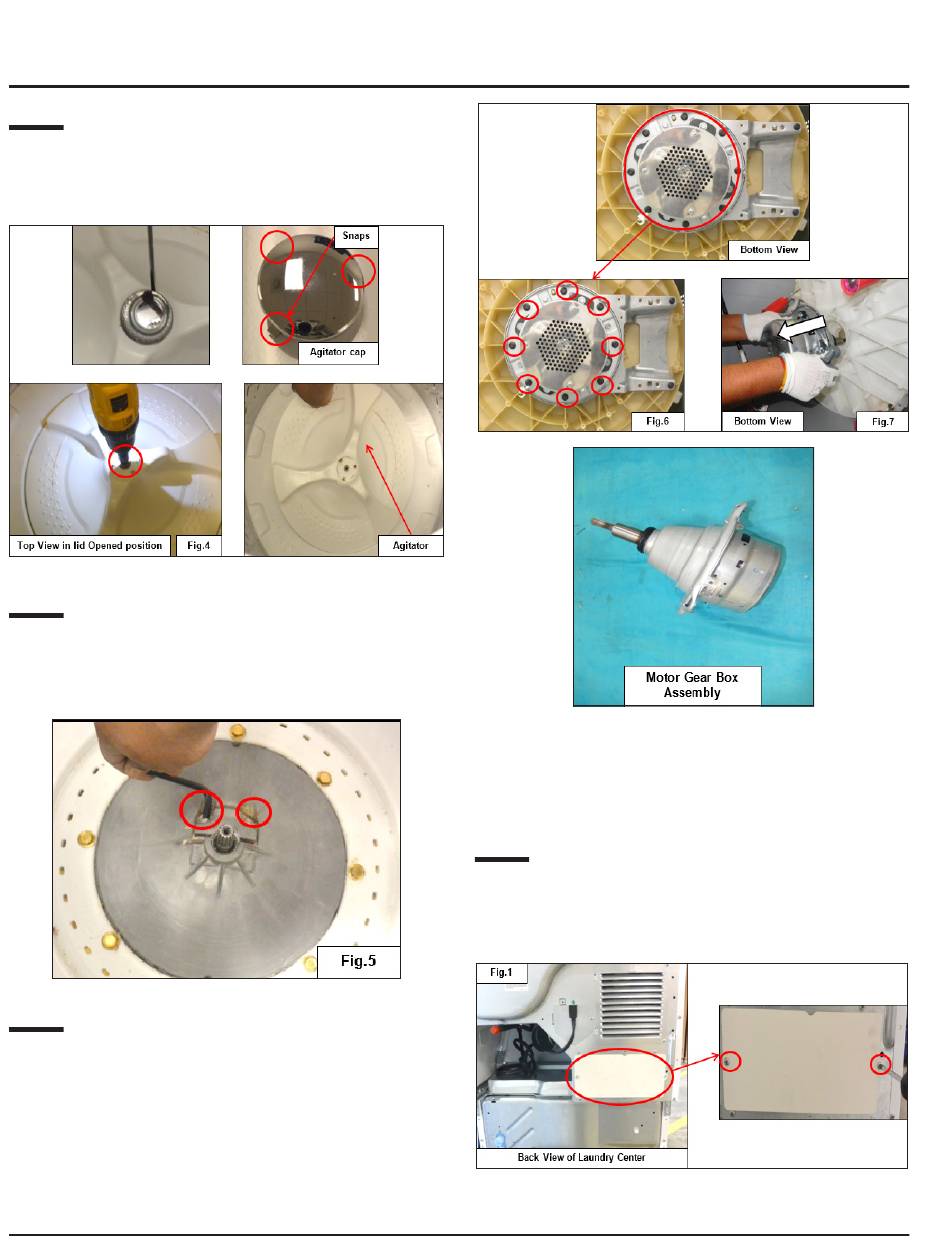 Snaps

Agitator cap

Top View in lid Opened position

Fig.4

Agitator

Fig.5

Bottom View

Fig.6

Bottom View

Fig.7

Motor Gear Box Assembly

Fig.1

Back View of Laundry Center