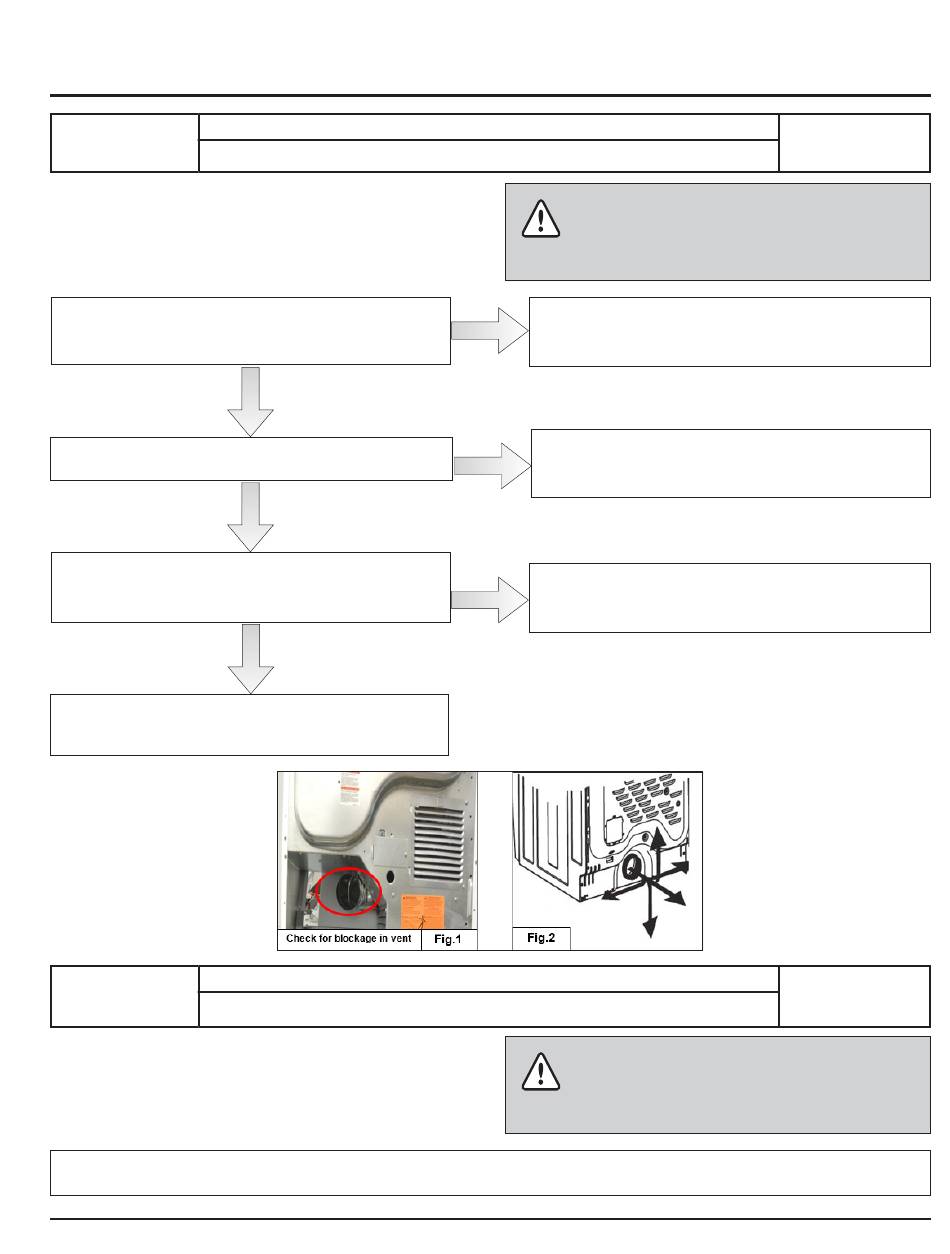 Check for blockage in vent

Fig.1

Fig.2