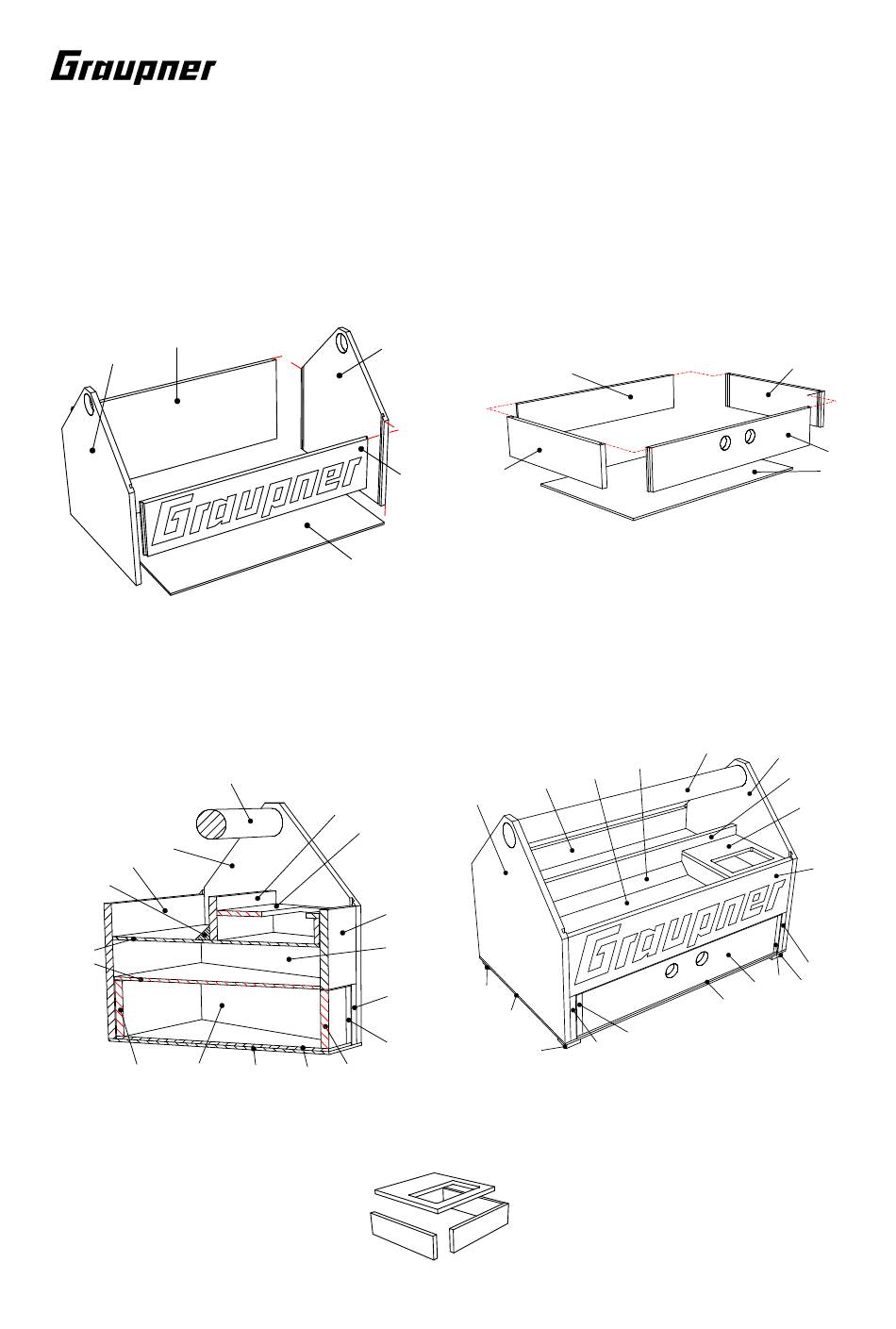 Graupner

Graupner

Graupner