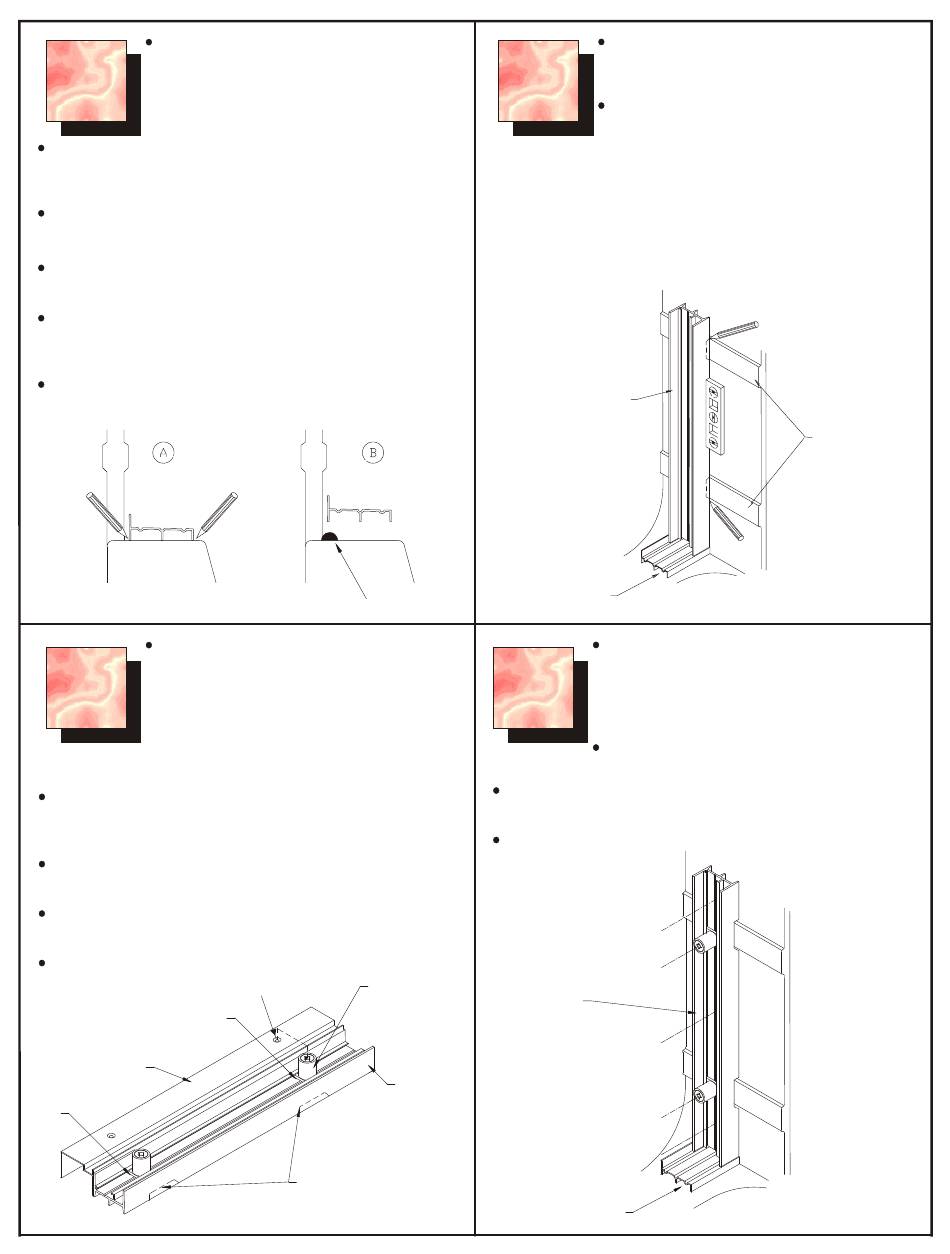 A

B