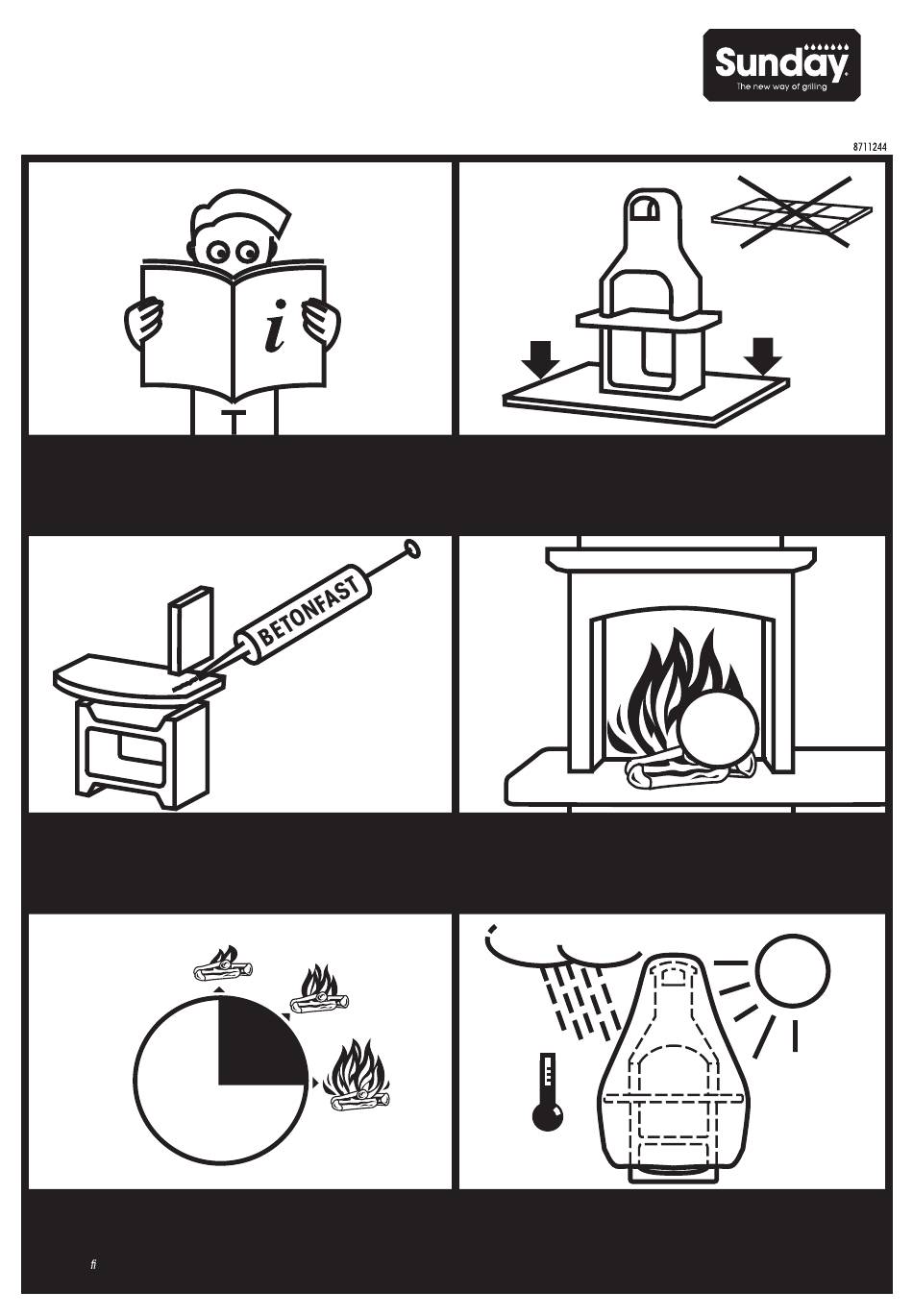 Sunday
The new way of grilling

8711244

i

BETONFAST

fi