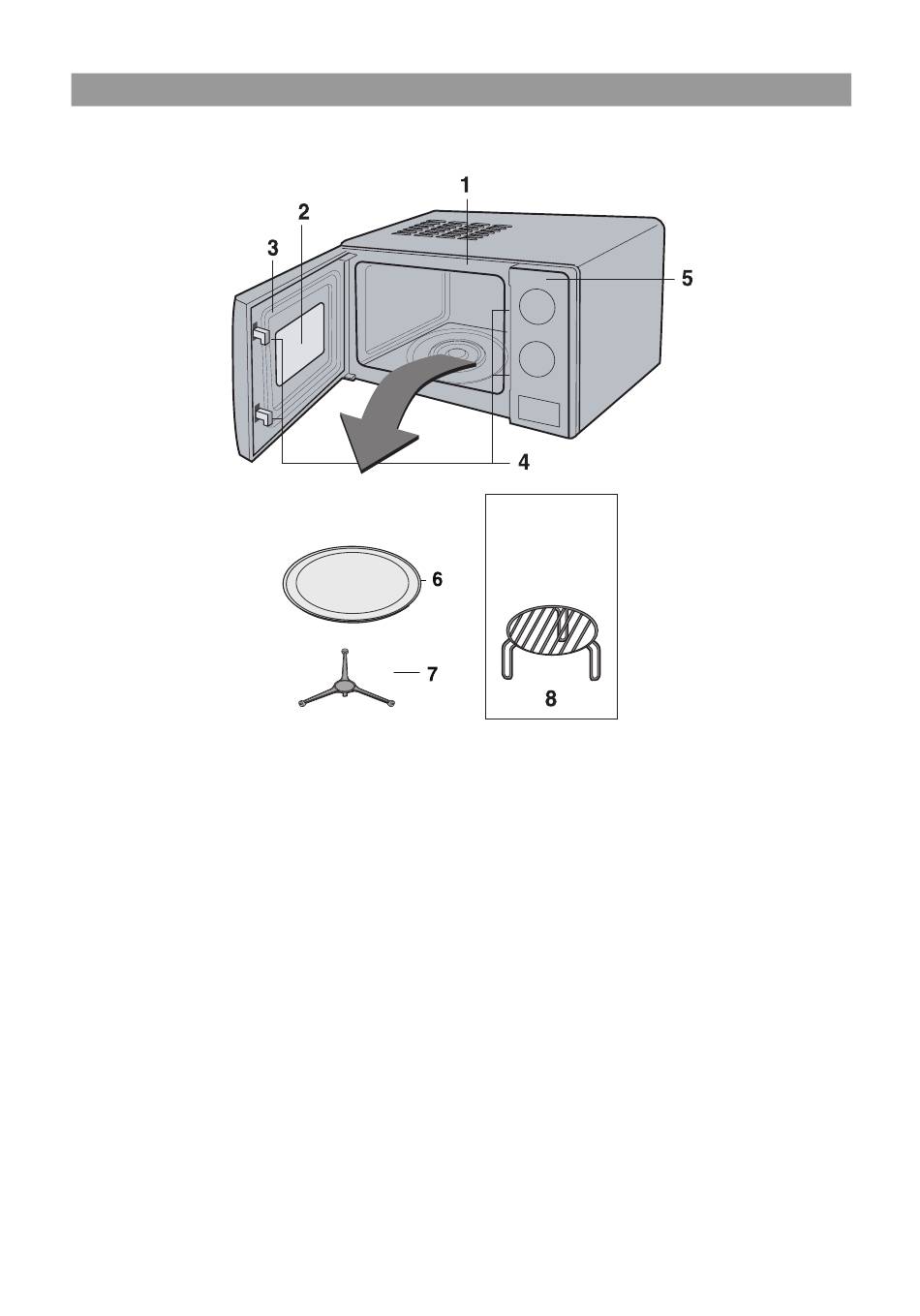 1
2
3
5
4
6
7
8