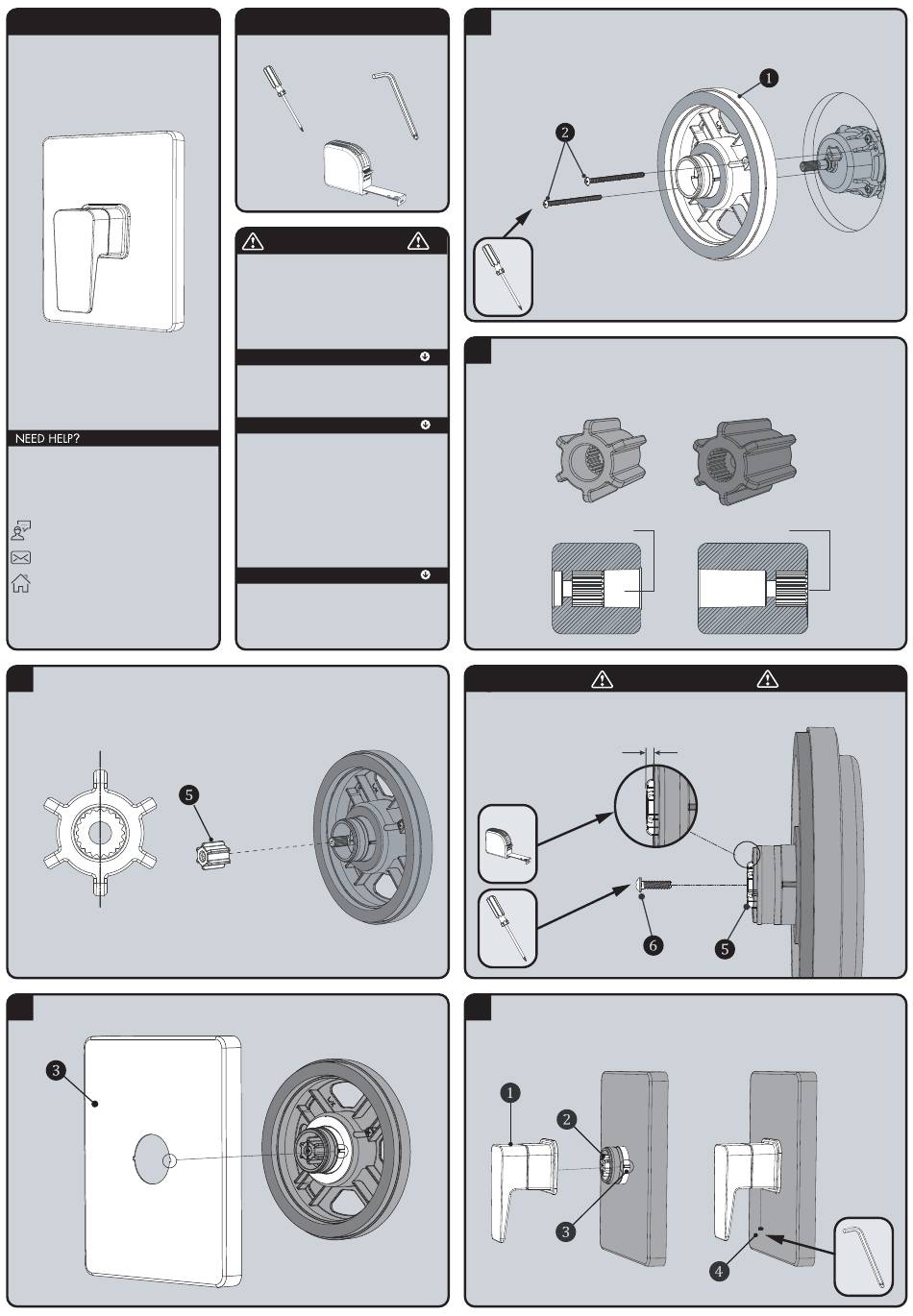 NEED HELP?

1

2

5

6

5

3

1

2

3

4