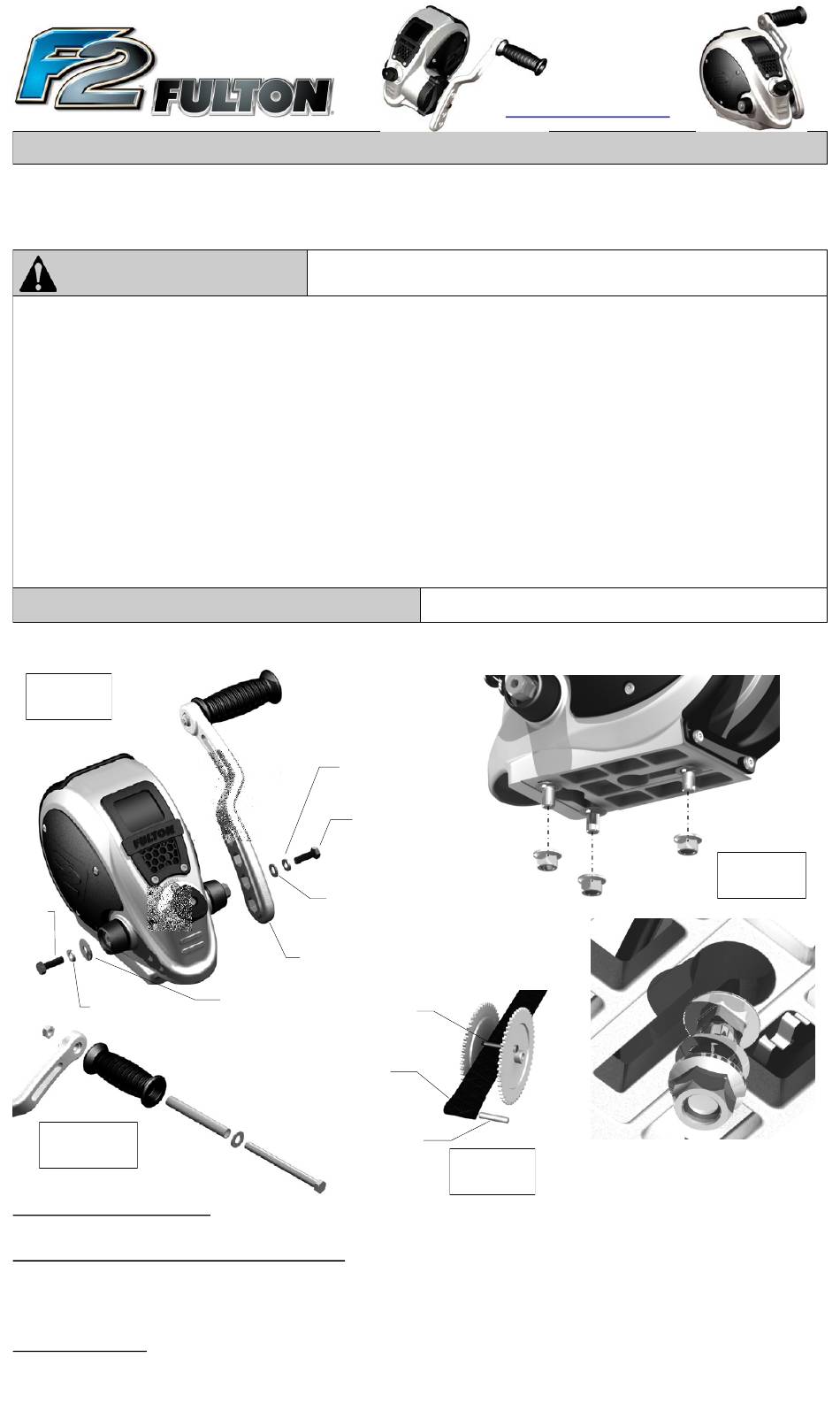 F2 FULTON

FULTON