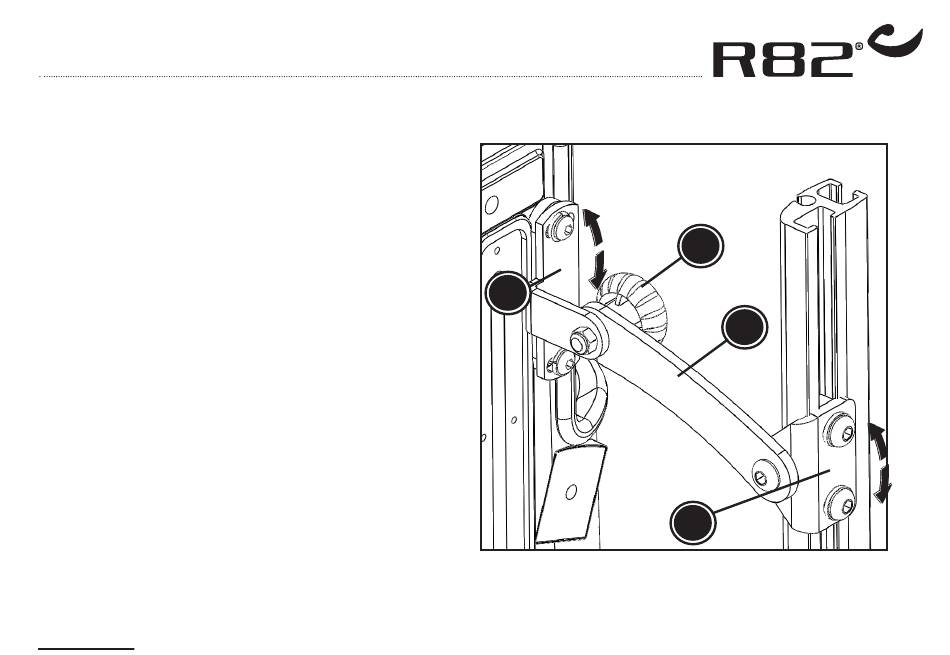 R82®