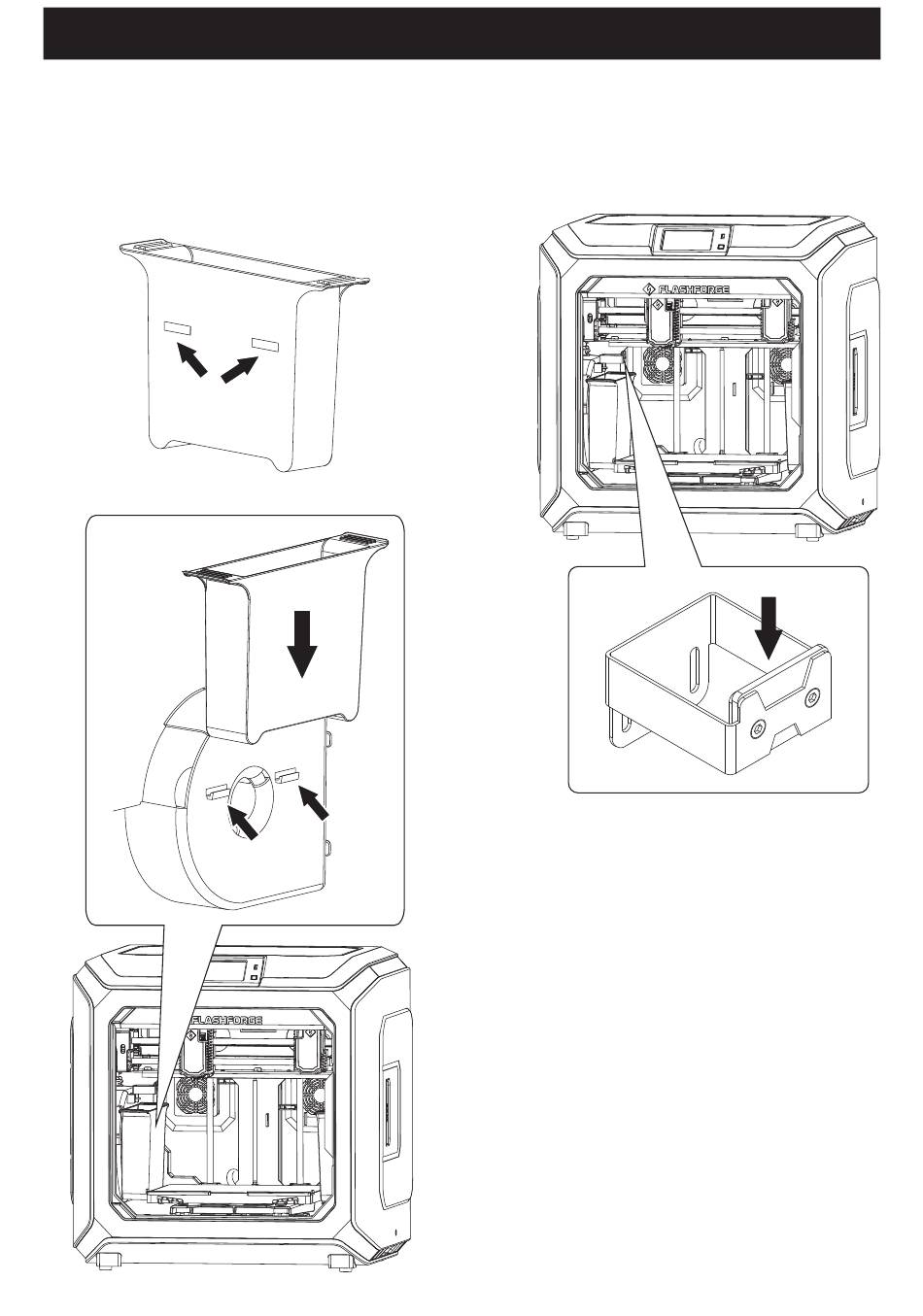 FLASHFORGE

FLASHFORGE