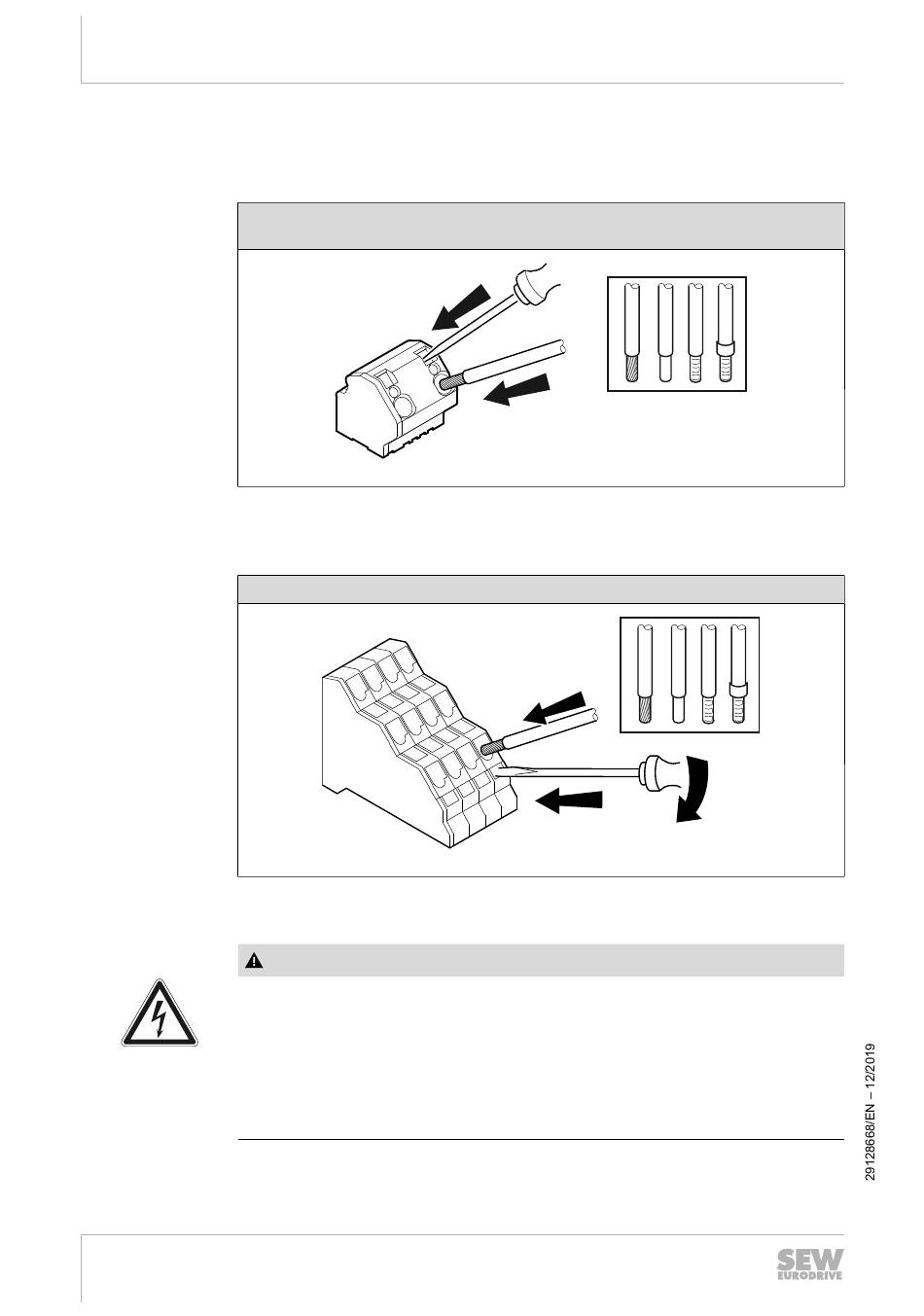 29128668/EN – 12/2019

SEW EURODRIVE