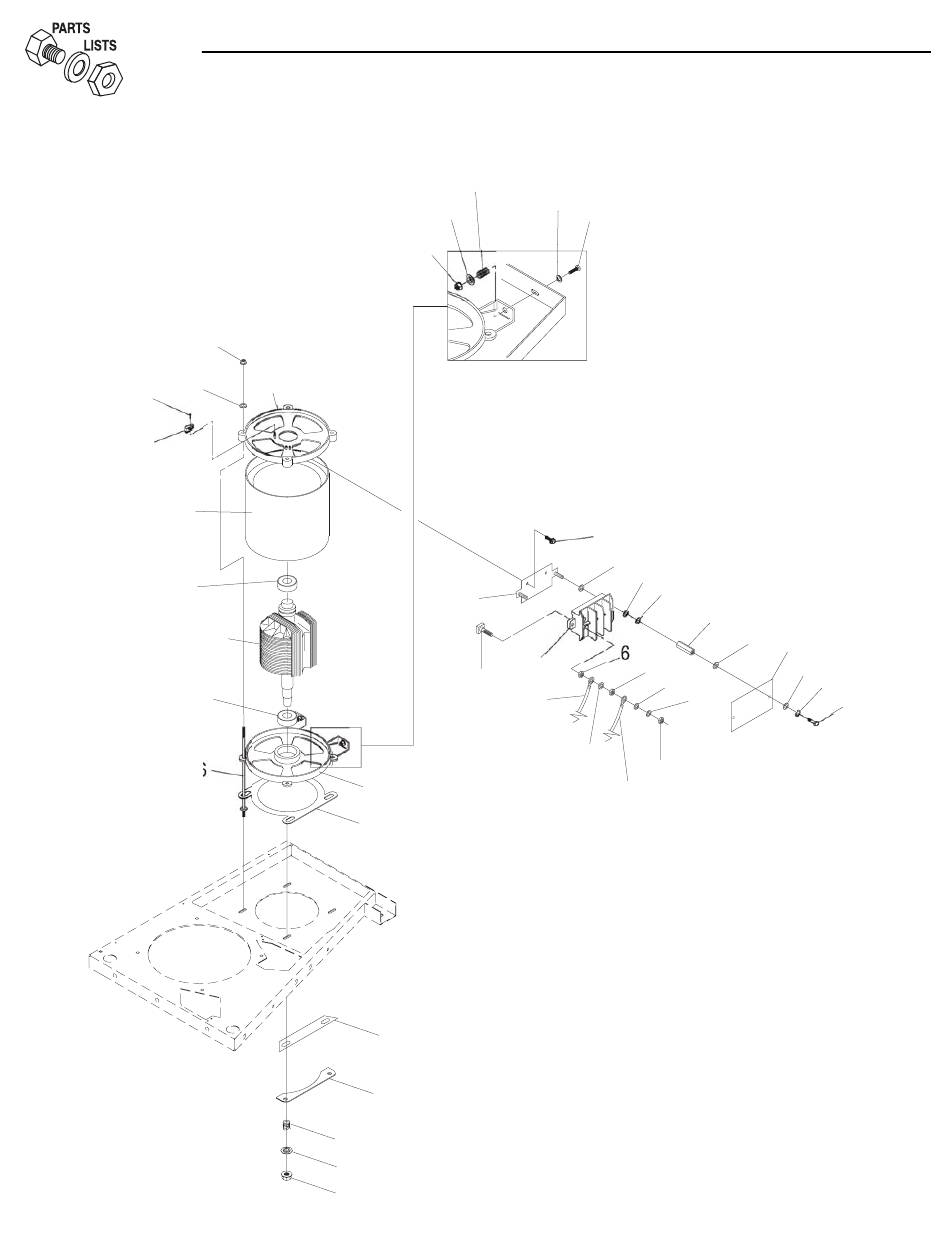 PARTS LISTS

6