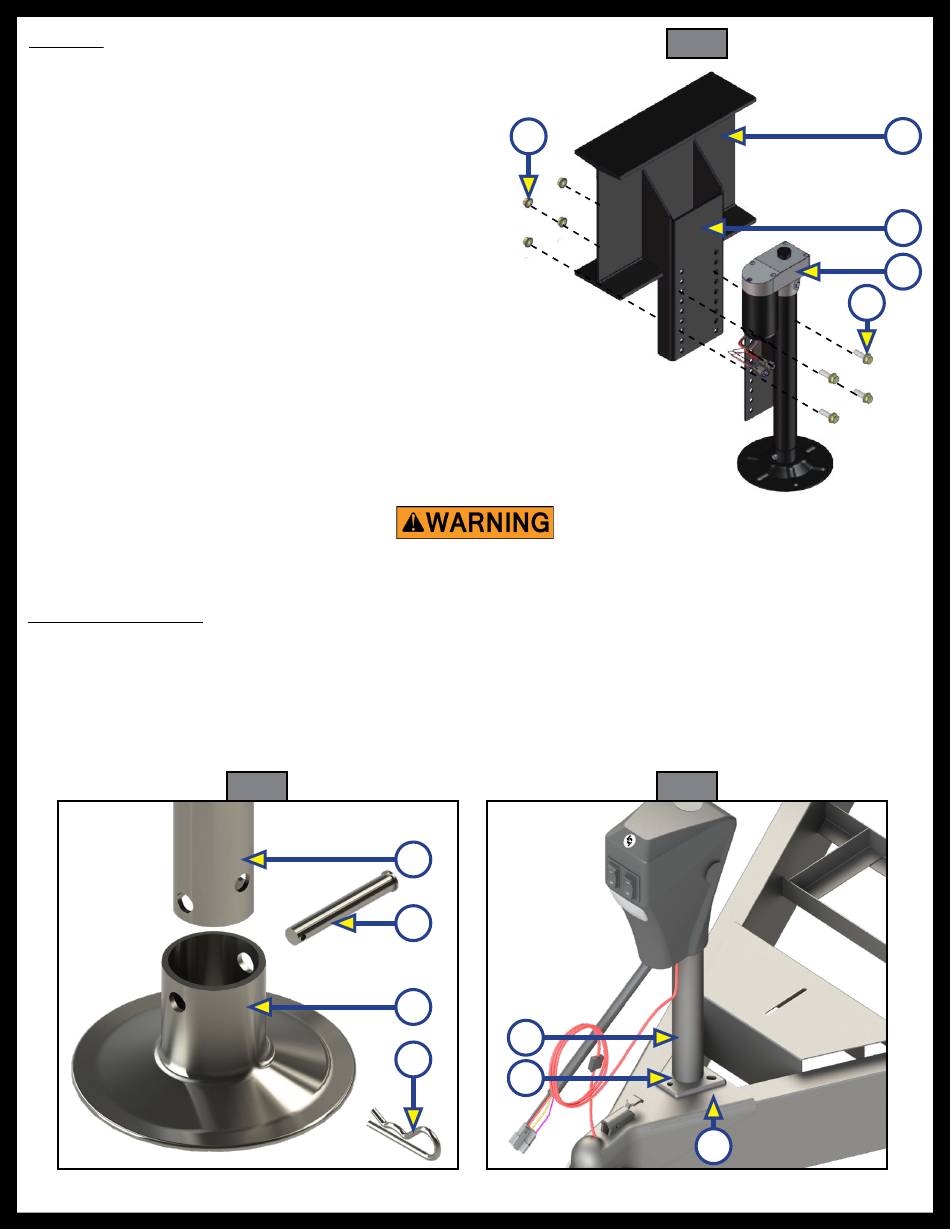 WARNING